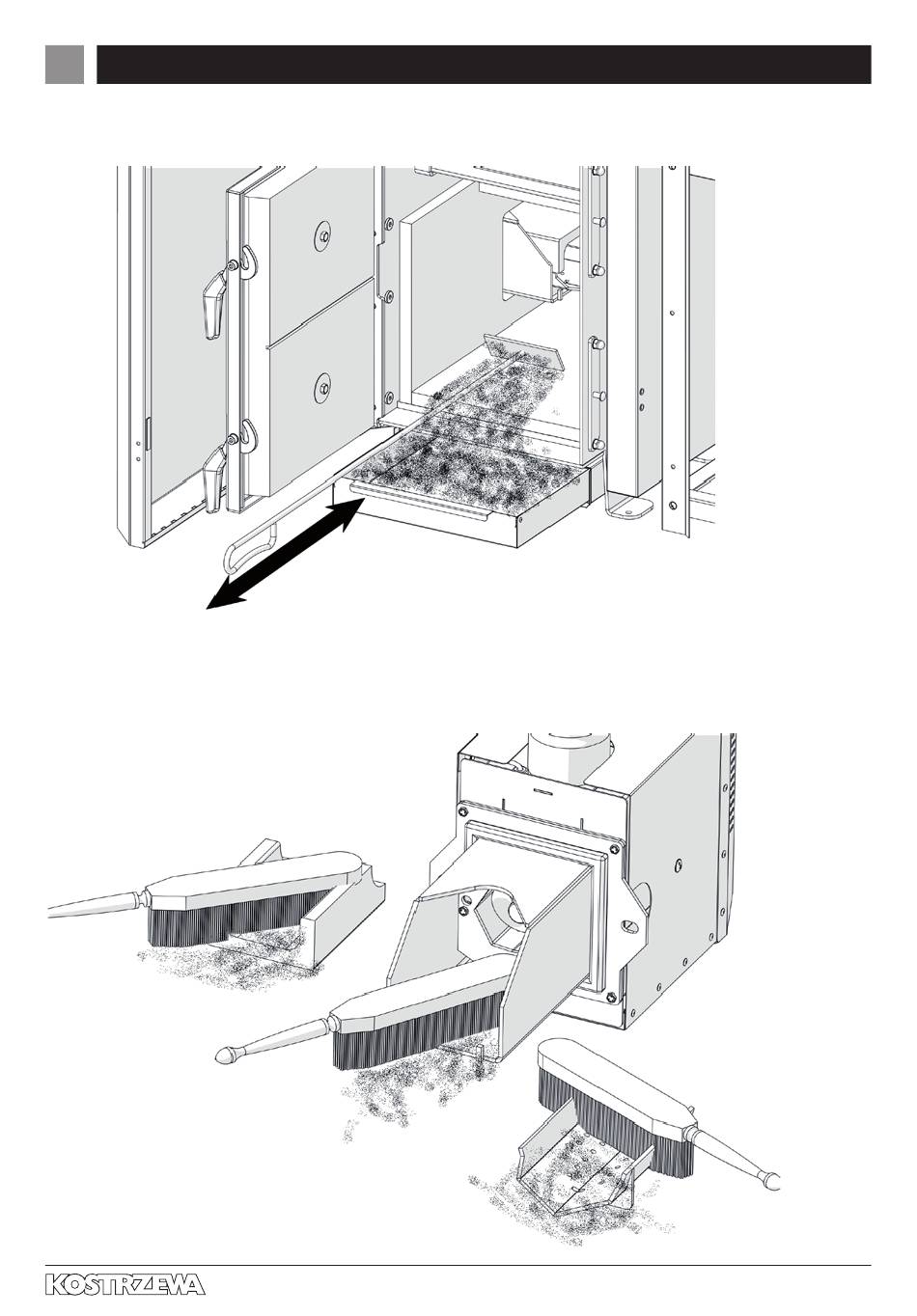 KOSTRZEWA