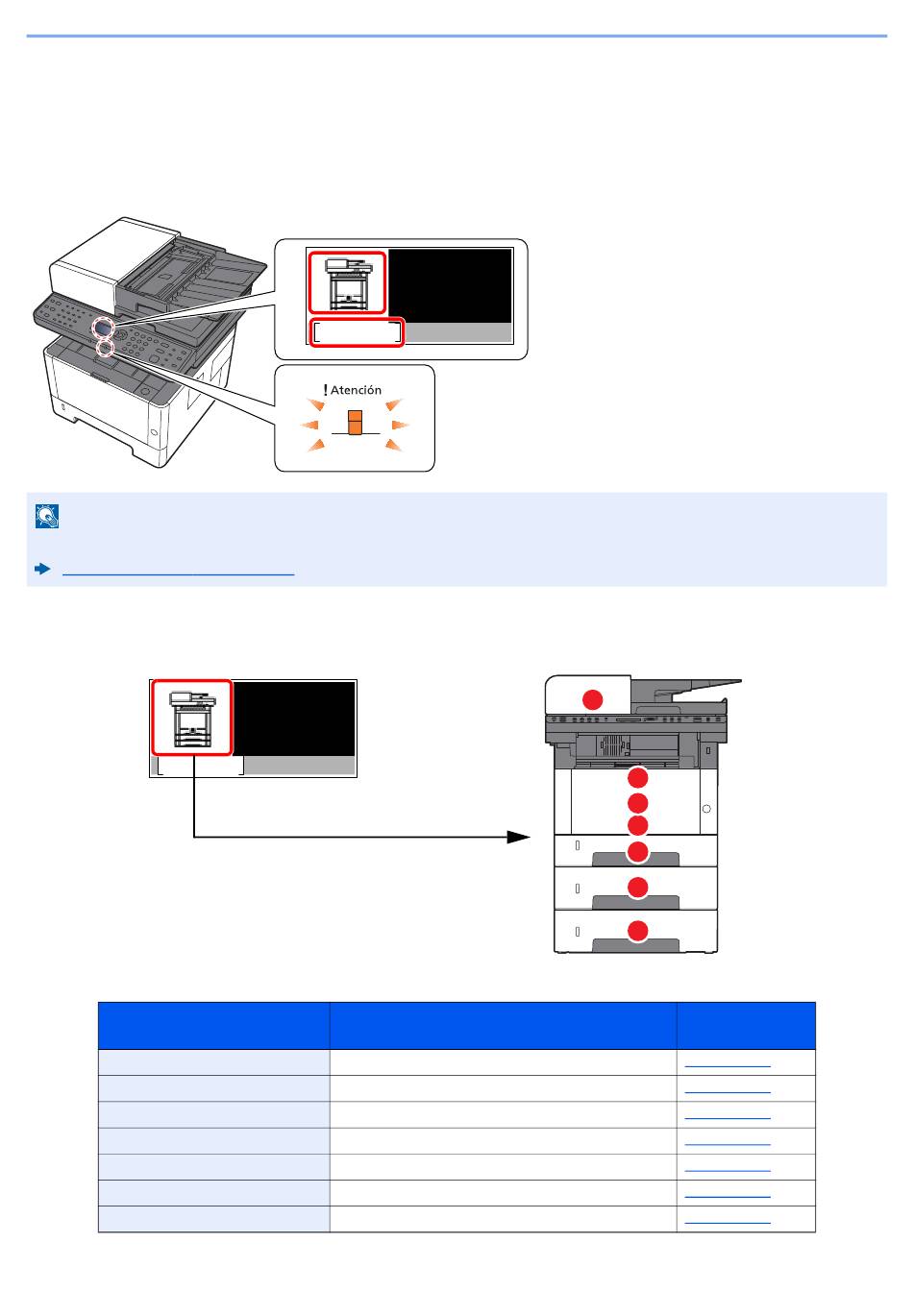 ! Atención