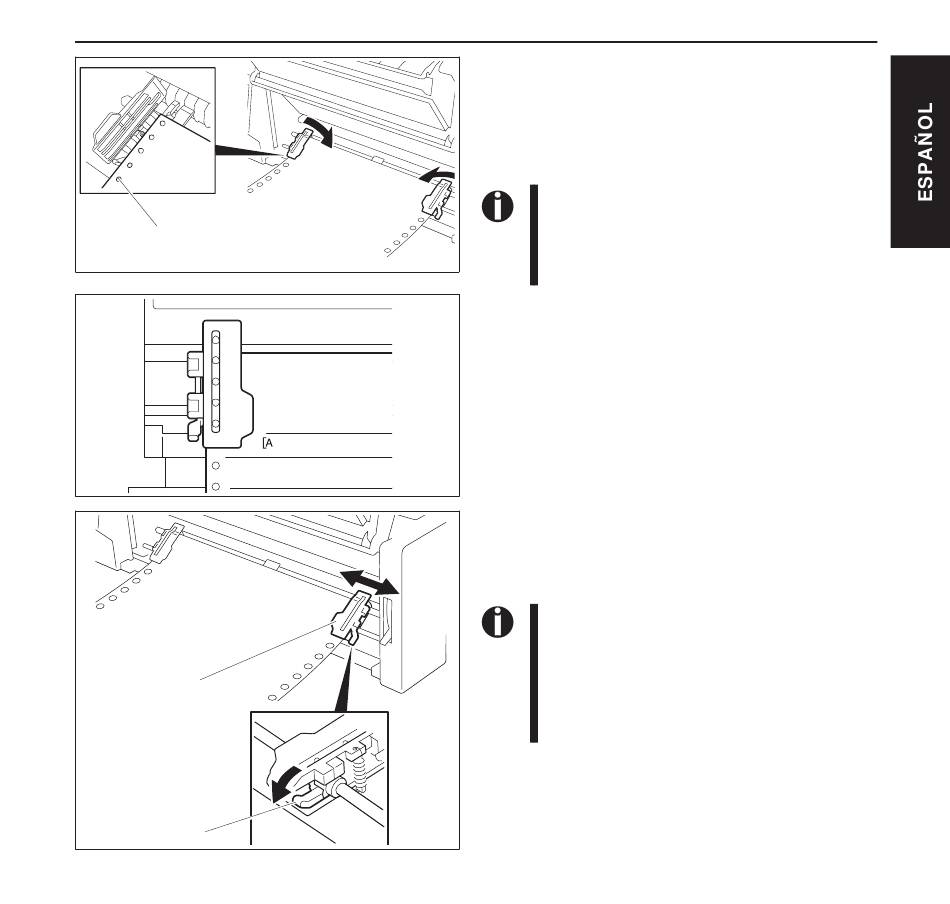 ESPAÑOL

A