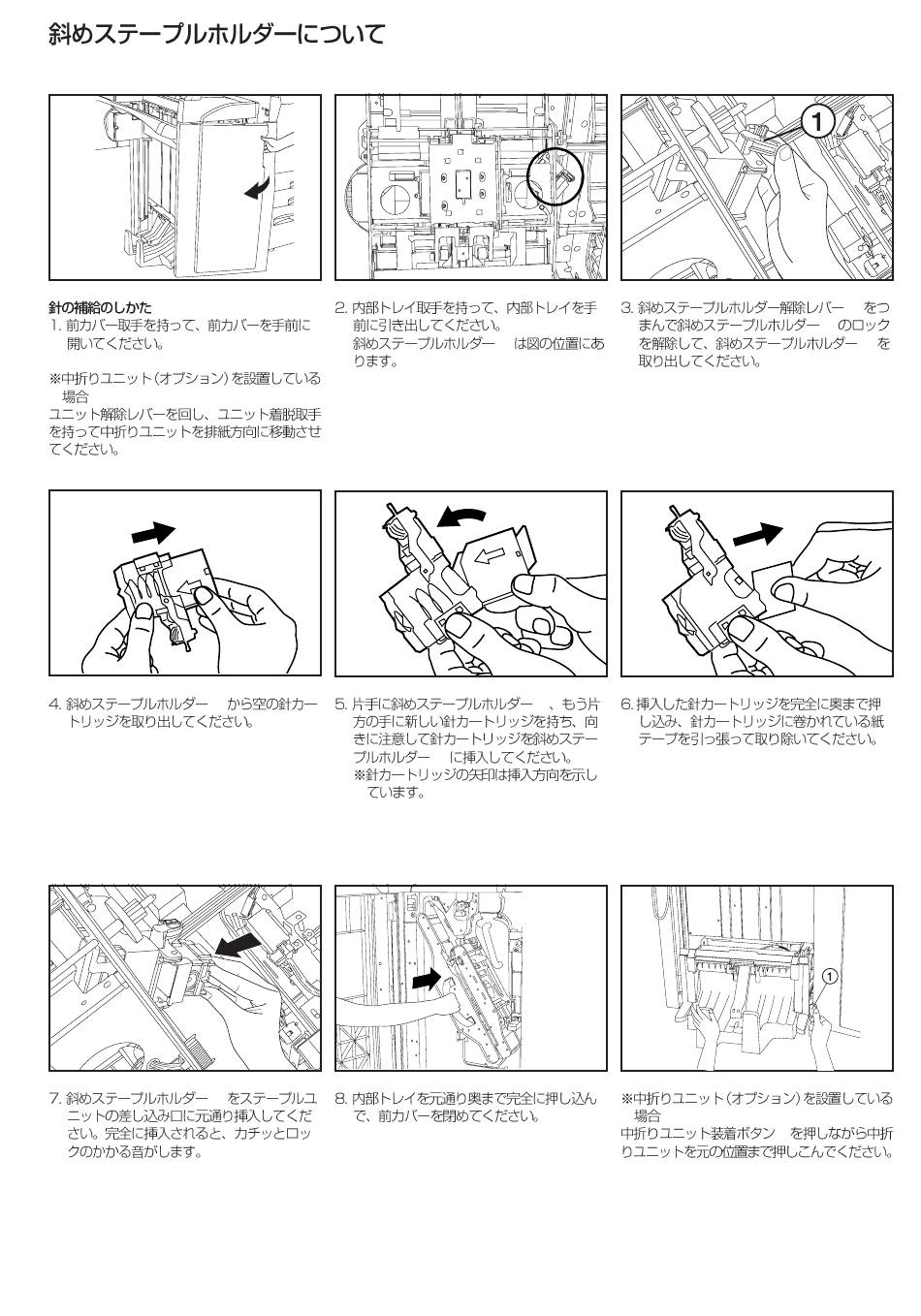 斜めステープルホルダーについて

1

針の補給のしかた
1. 前カバー取手を持って、前カバーを手前に開いてください。

※中折りユニット(オプション)を設置している場合
ユニット解除レバーを回し、ユニット着脱取手を持って中折りユニットを排紙方向に移動させてください。

2. 内部トレイ取手を持って、内部トレイを手前に引き出してください。
斜めステープルホルダー　は図の位置にあります。

3. 斜めステープルホルダー解除レバー　をつまんで斜めステープルホルダー　のロックを解除して、斜めステープルホルダー　を取り出してください。

4. 斜めステープルホルダー　から空の針カートリッジを取り出してください。

5. 片手に斜めステープルホルダー　、もう片方の手に新しい針カートリッジを持ち、向きに注意して針カートリッジを斜めステープルホルダー　に挿入してください。
※針カートリッジの矢印は挿入方向を示しています。

6. 挿入した針カートリッジを完全に奥まで押し込み、針カートリッジに巻かれている紙テープを引っ張って取り除いてください。

1

7. 斜めステープルホルダー　をステープルユニットの差し込み口に元通り挿入してください。完全に挿入されると、カチッとロックのかかる音がします。

8. 内部トレイを元通り奥まで完全に押し込んで、前カバーを閉めてください。

※中折りユニット(オプション)を設置している場合
中折りユニット装着ボタン　を押しながら中折りユニットを元の位置まで押しこんでください。