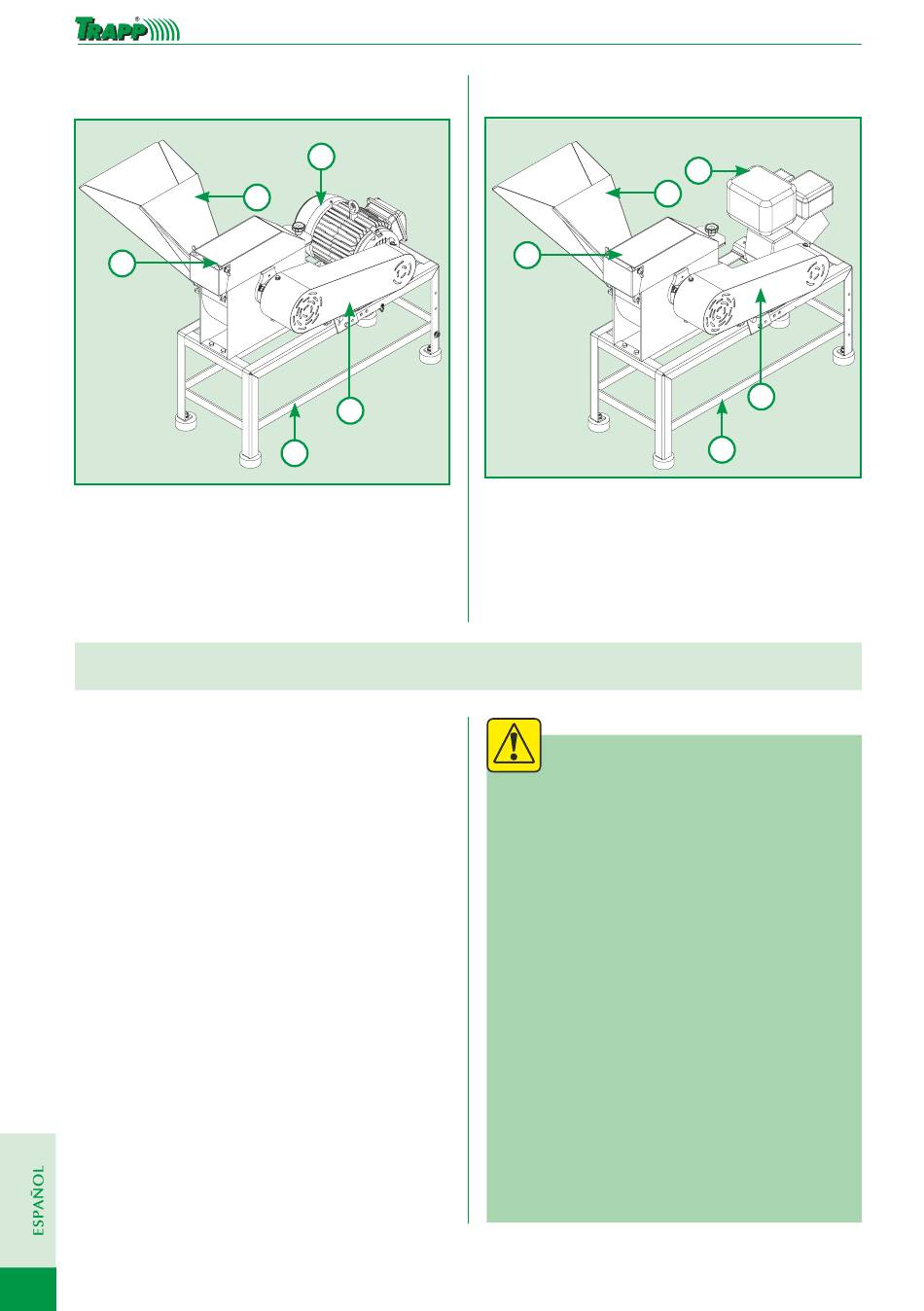 TRAPP®

ESPAÑOL