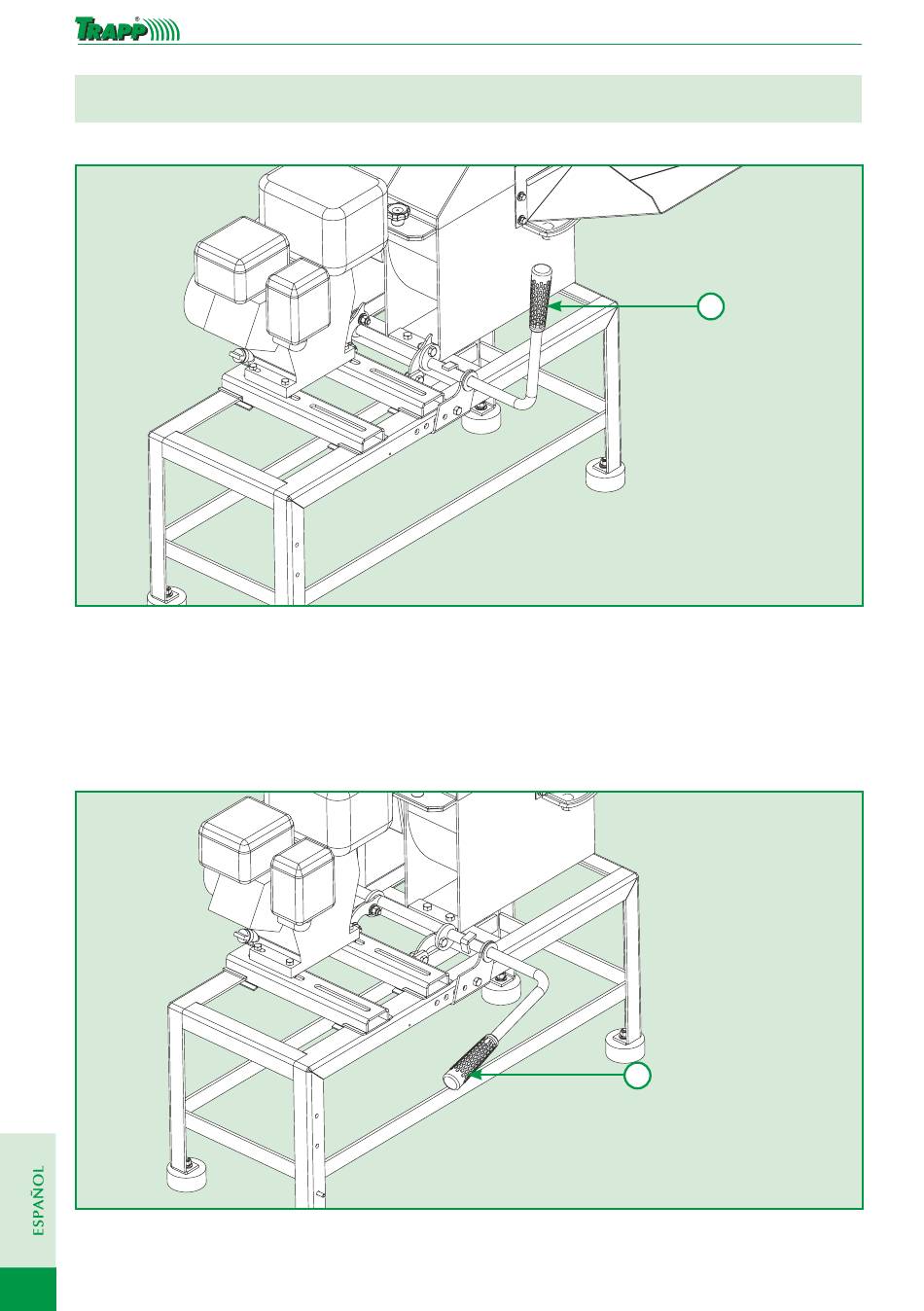 TRAPP®

ESPAÑOL