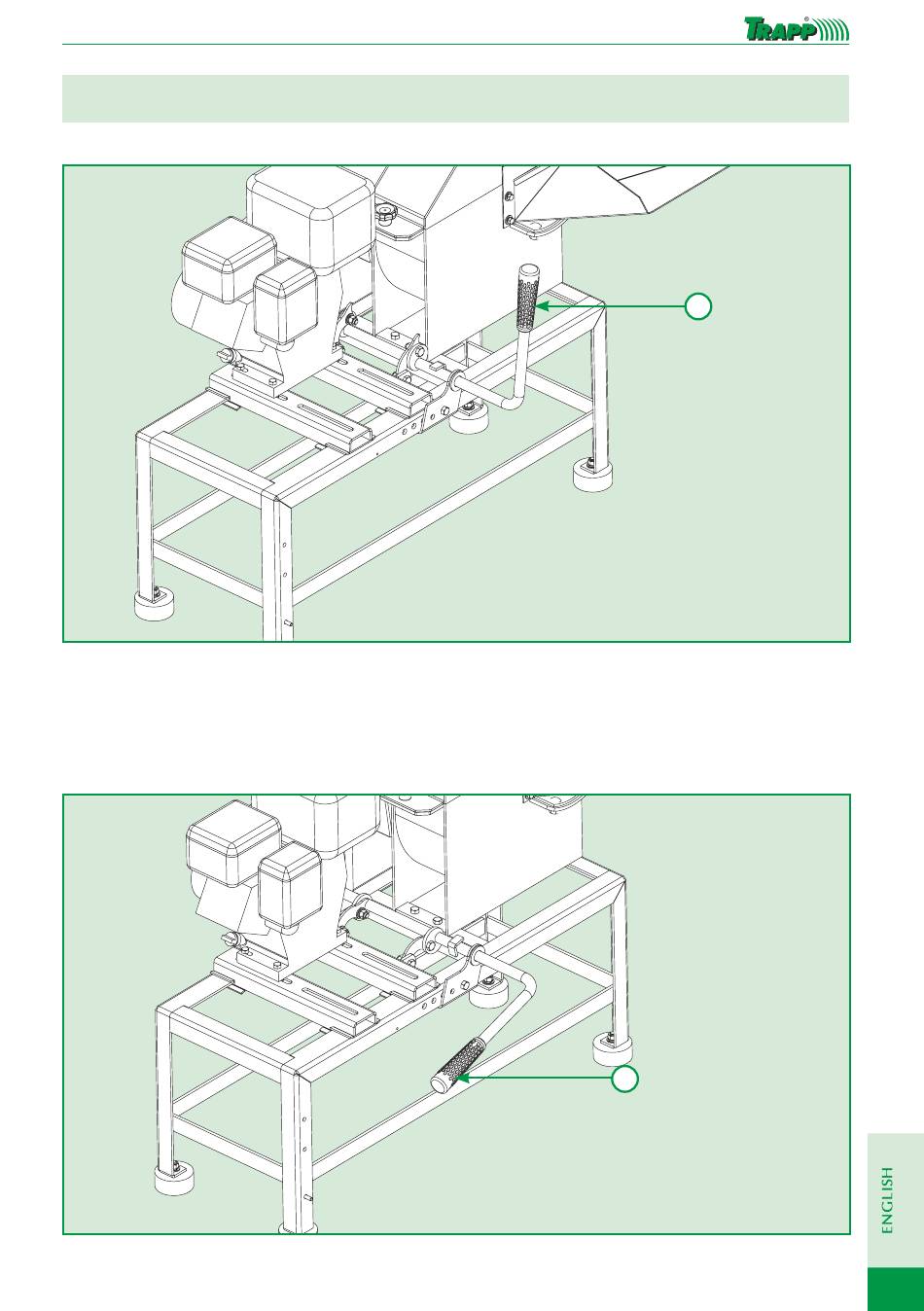 TRAPP®

ENGLISH