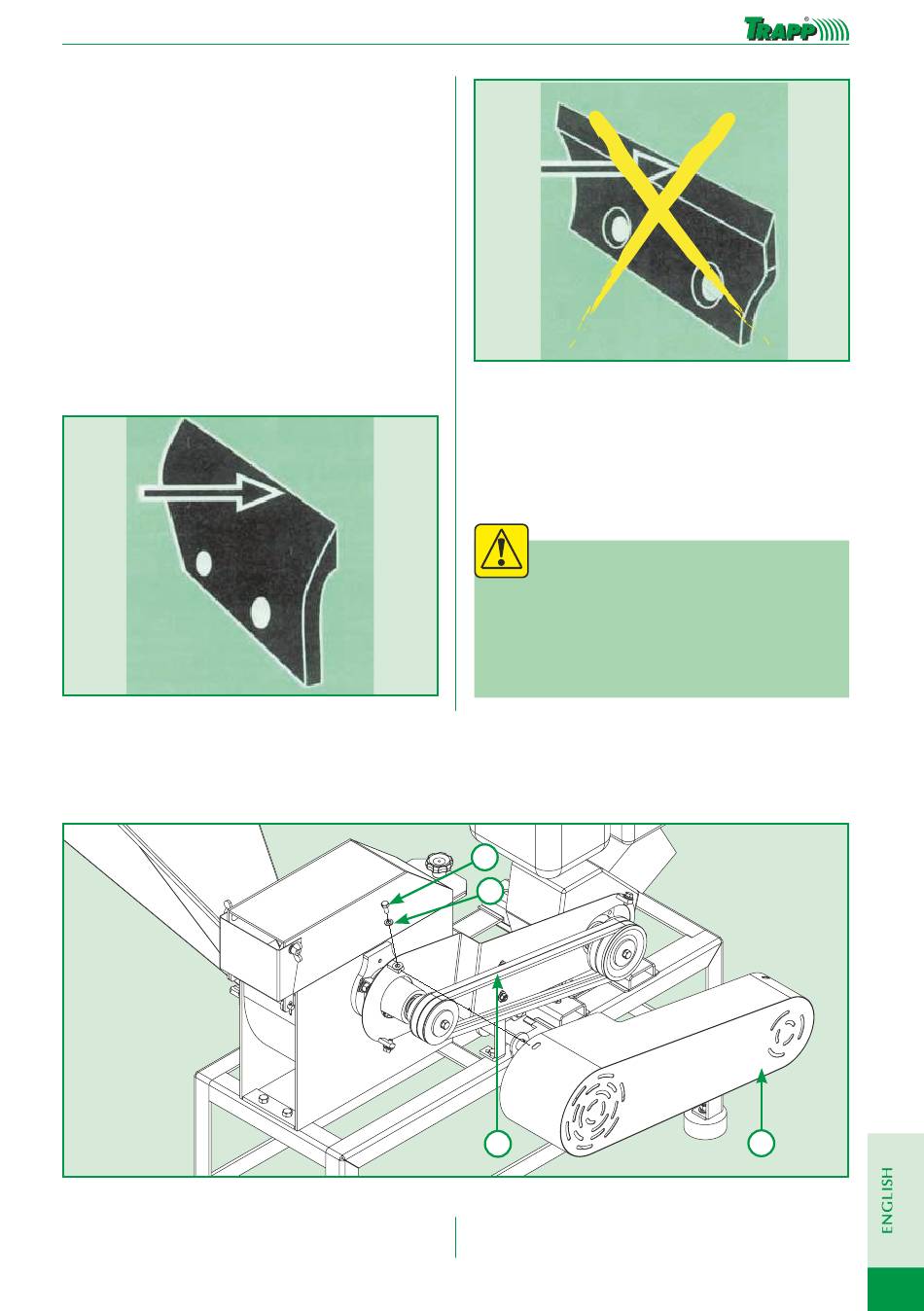 TRAPP®

ENGLISH