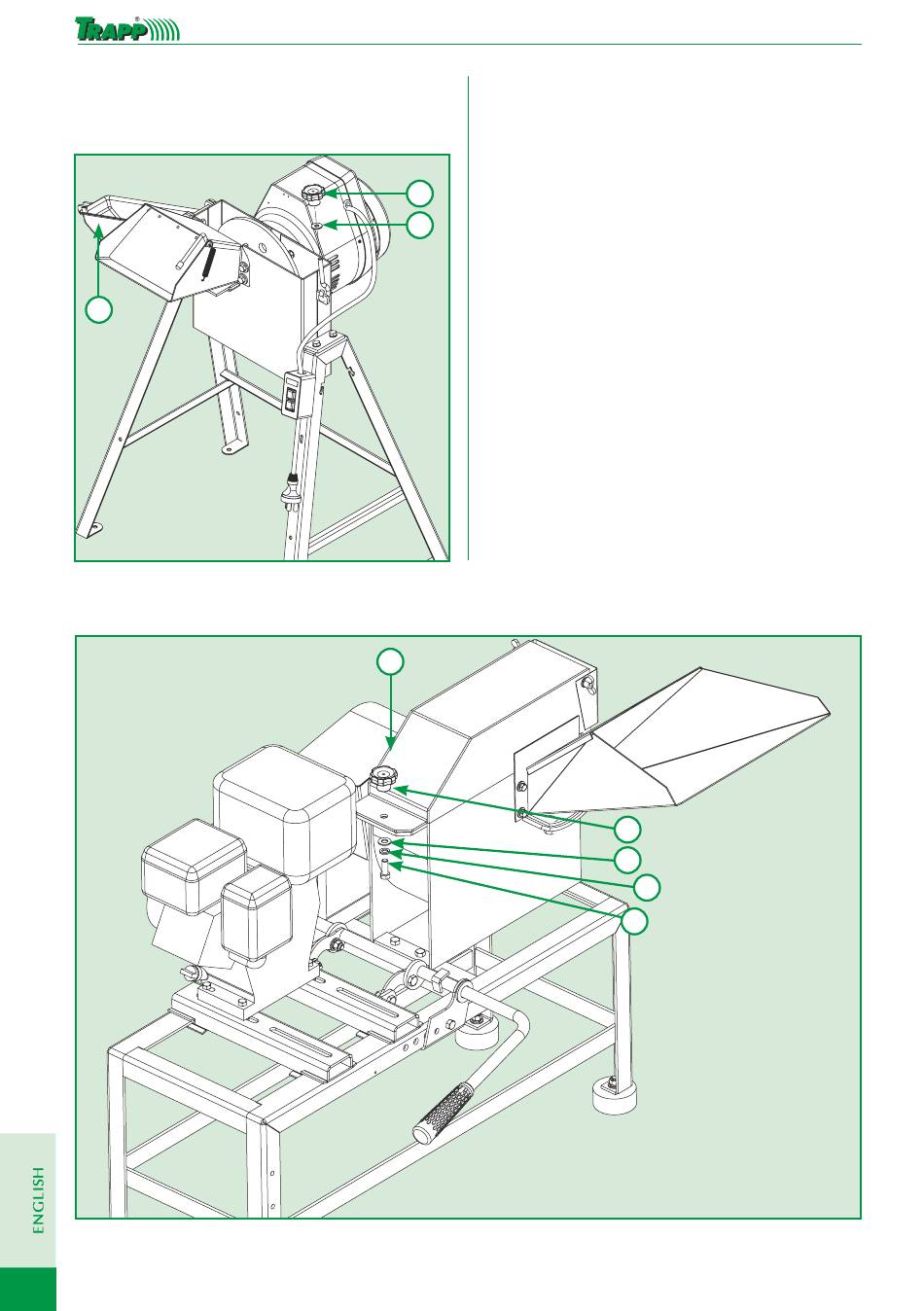 TRAPP®

ENGLISH