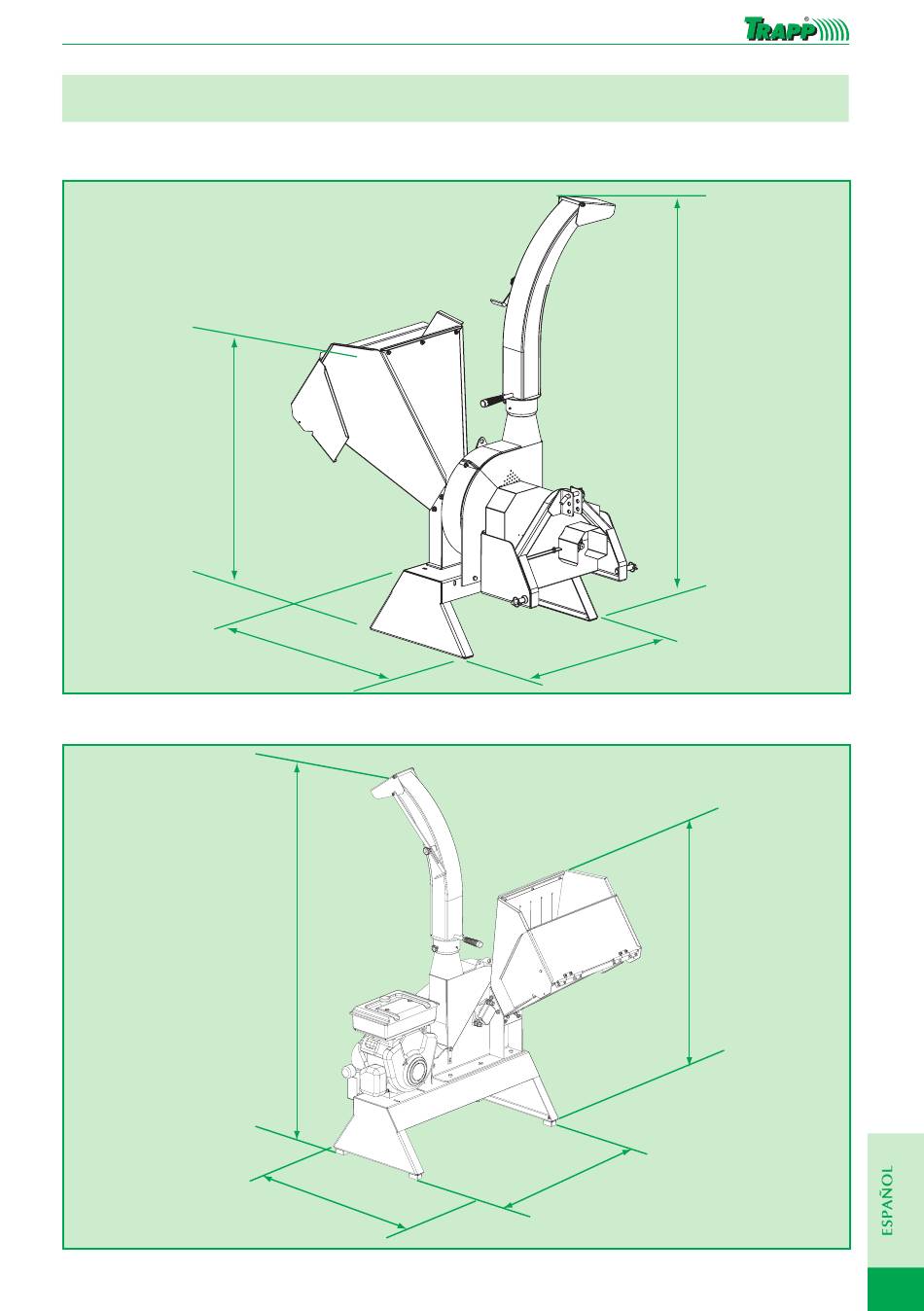 TRAPP®

ESPAÑOL