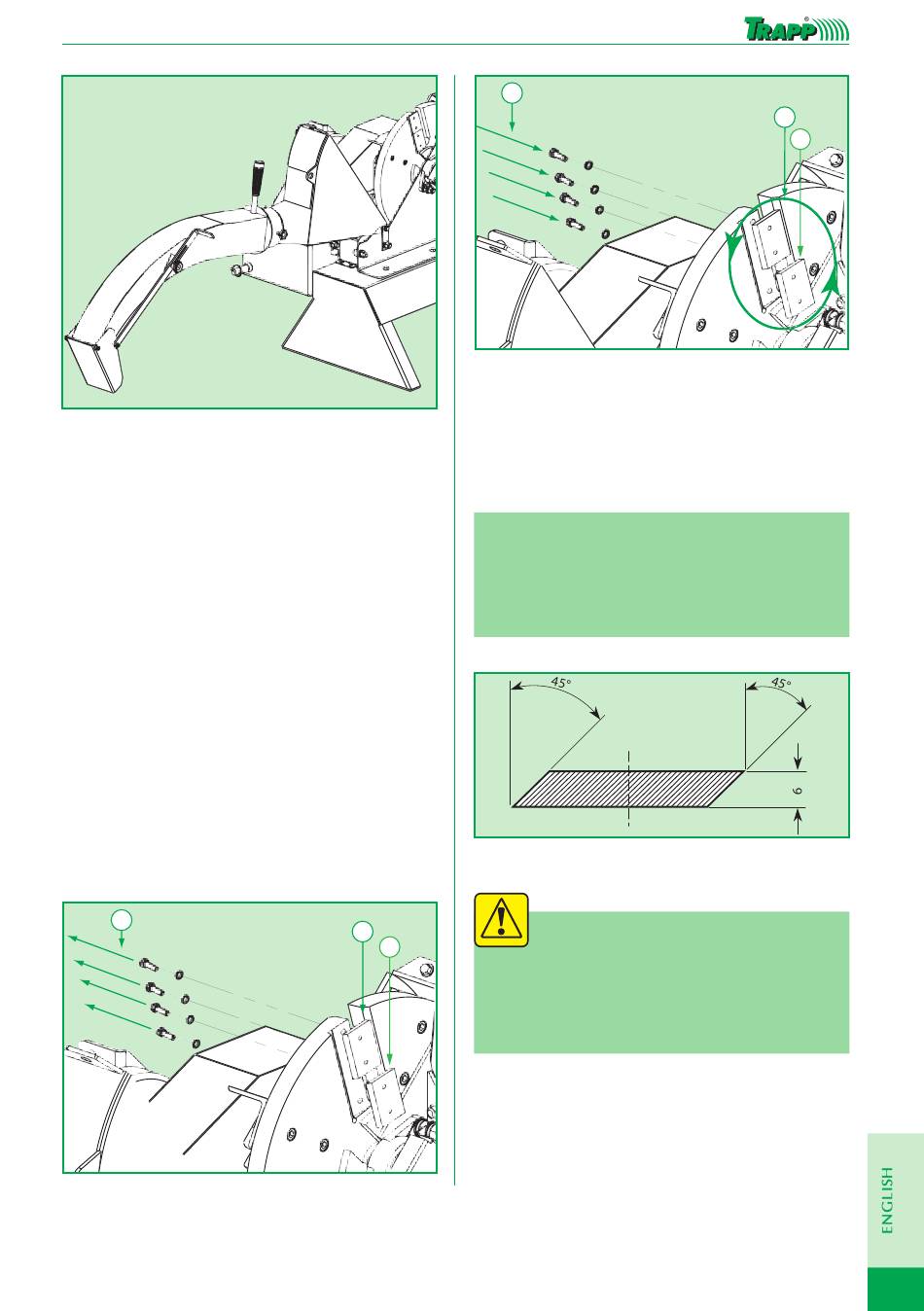 TRAPP®

45°

45°

6

ENGLISH