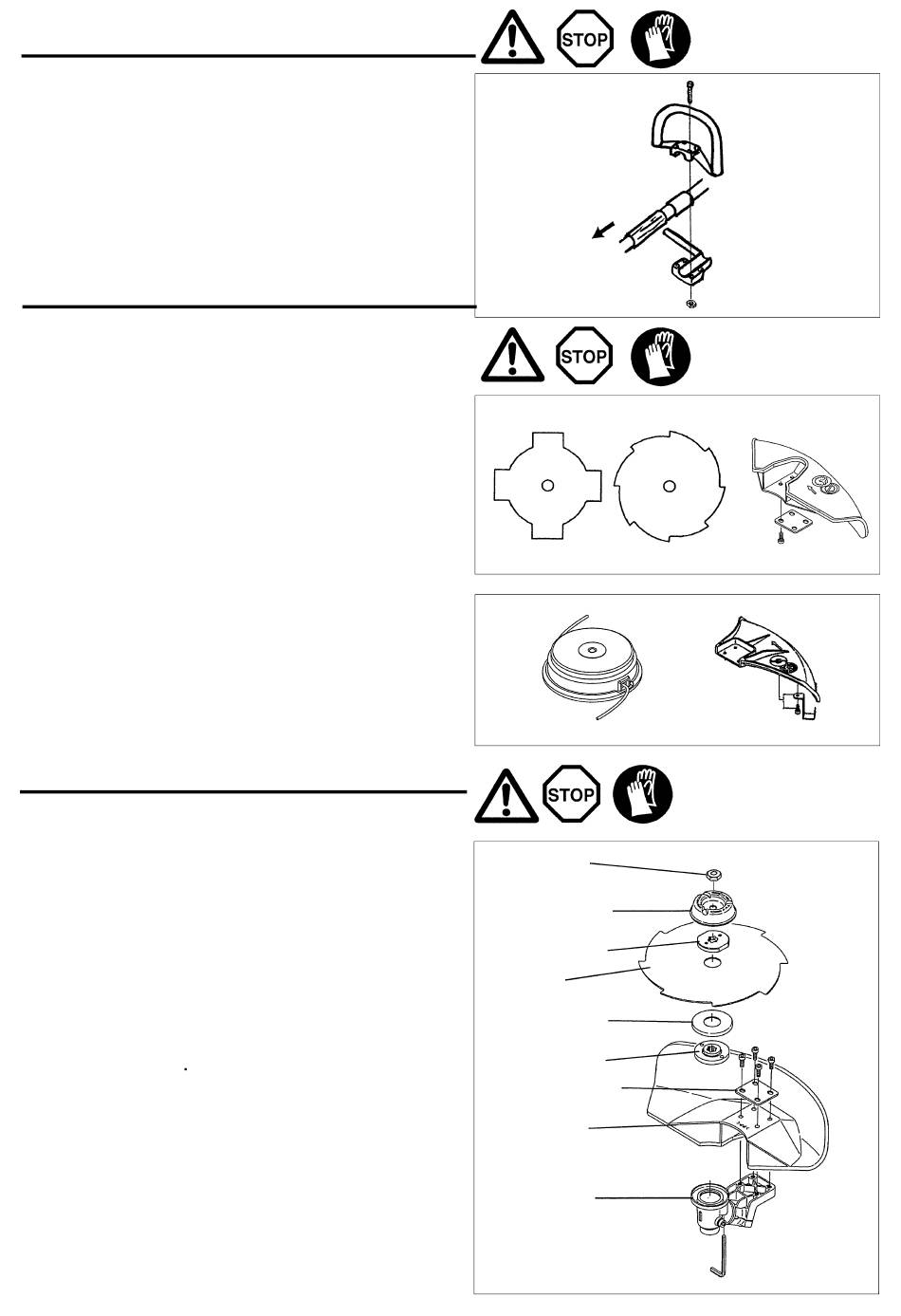 STOP

STOP

STOP