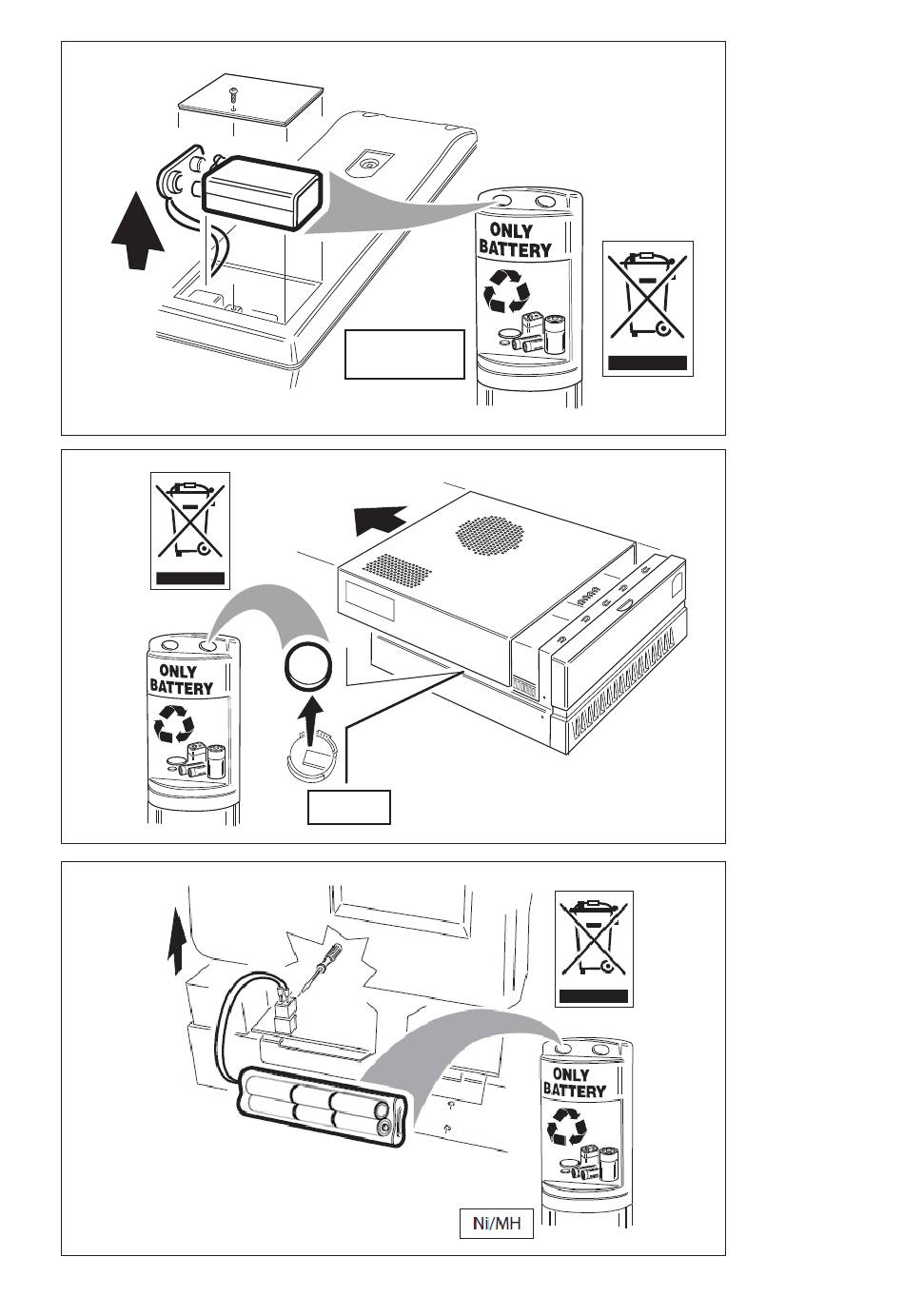 ONLY BATTERY

ONLY BATTERY

ONLY BATTERY

Ni/MH