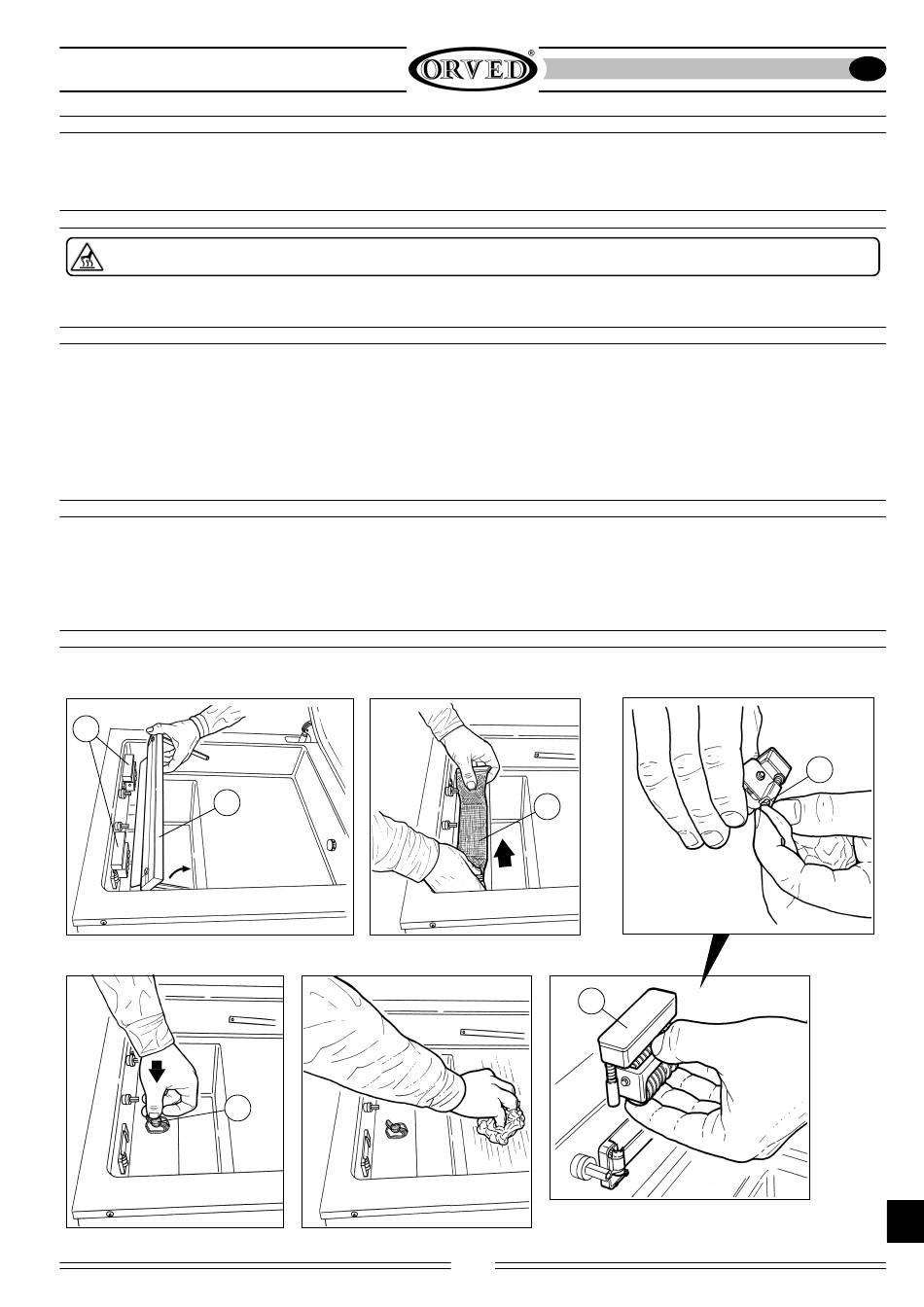 ORVED®