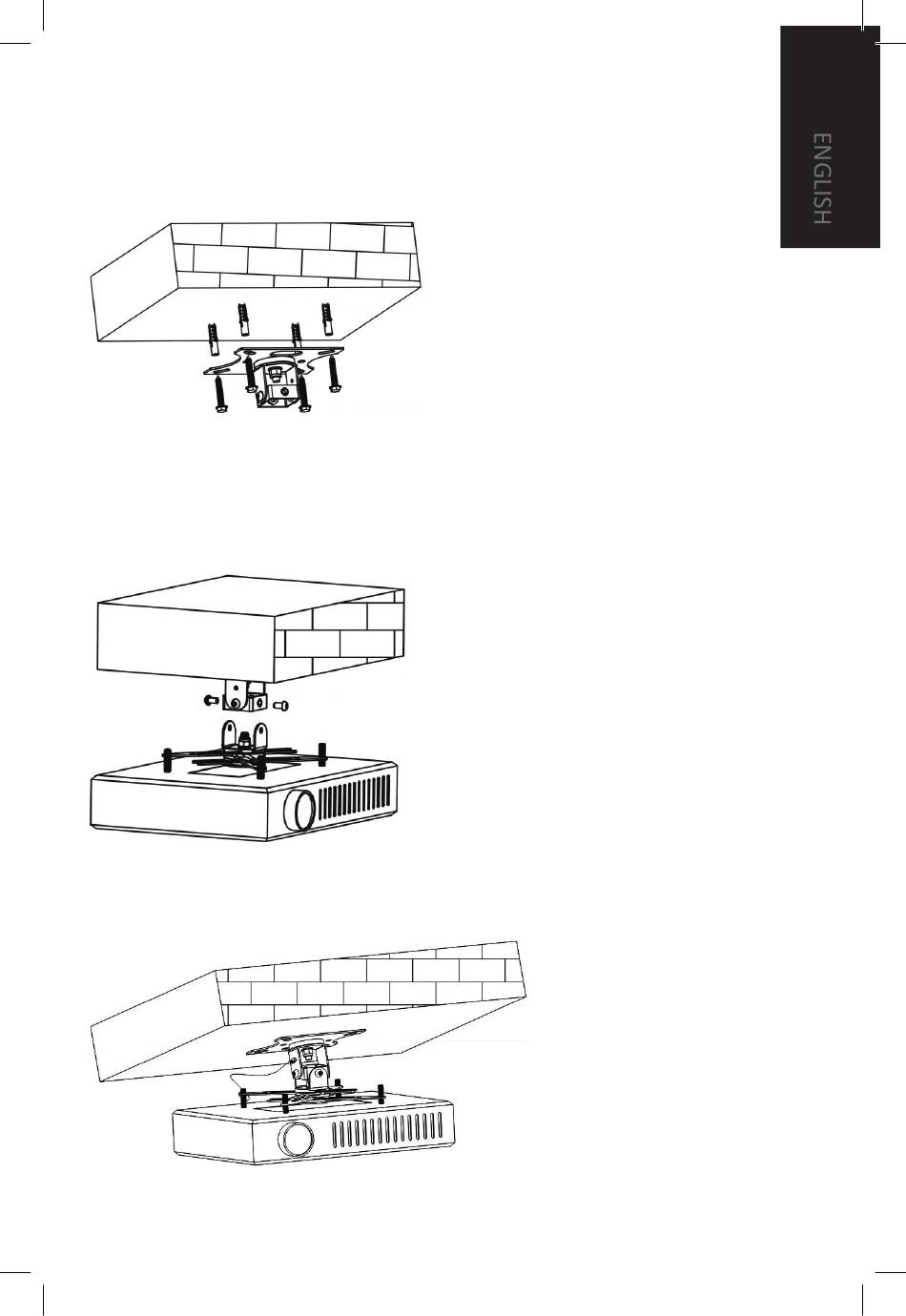 ENGLISH