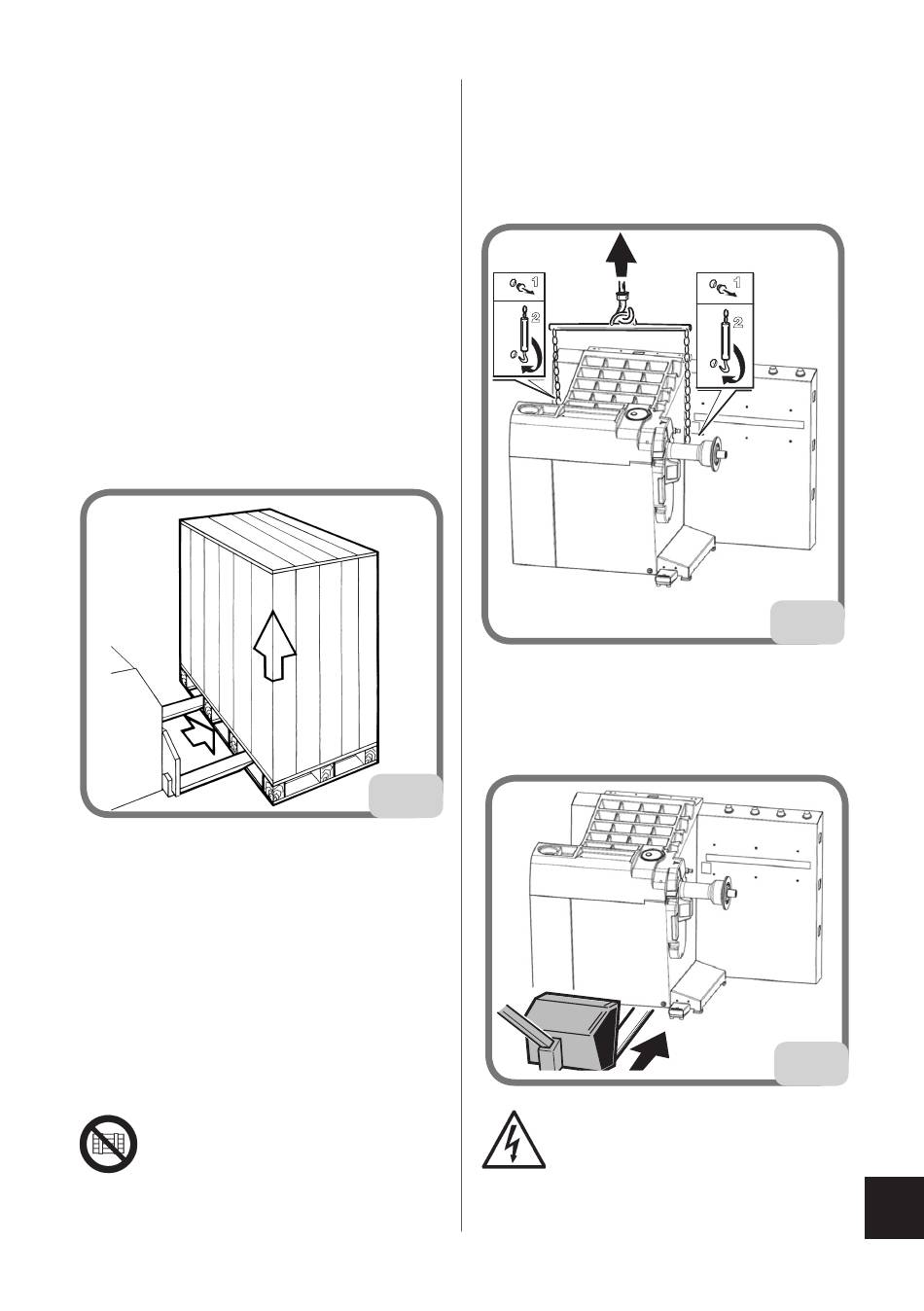 1

2

1

2