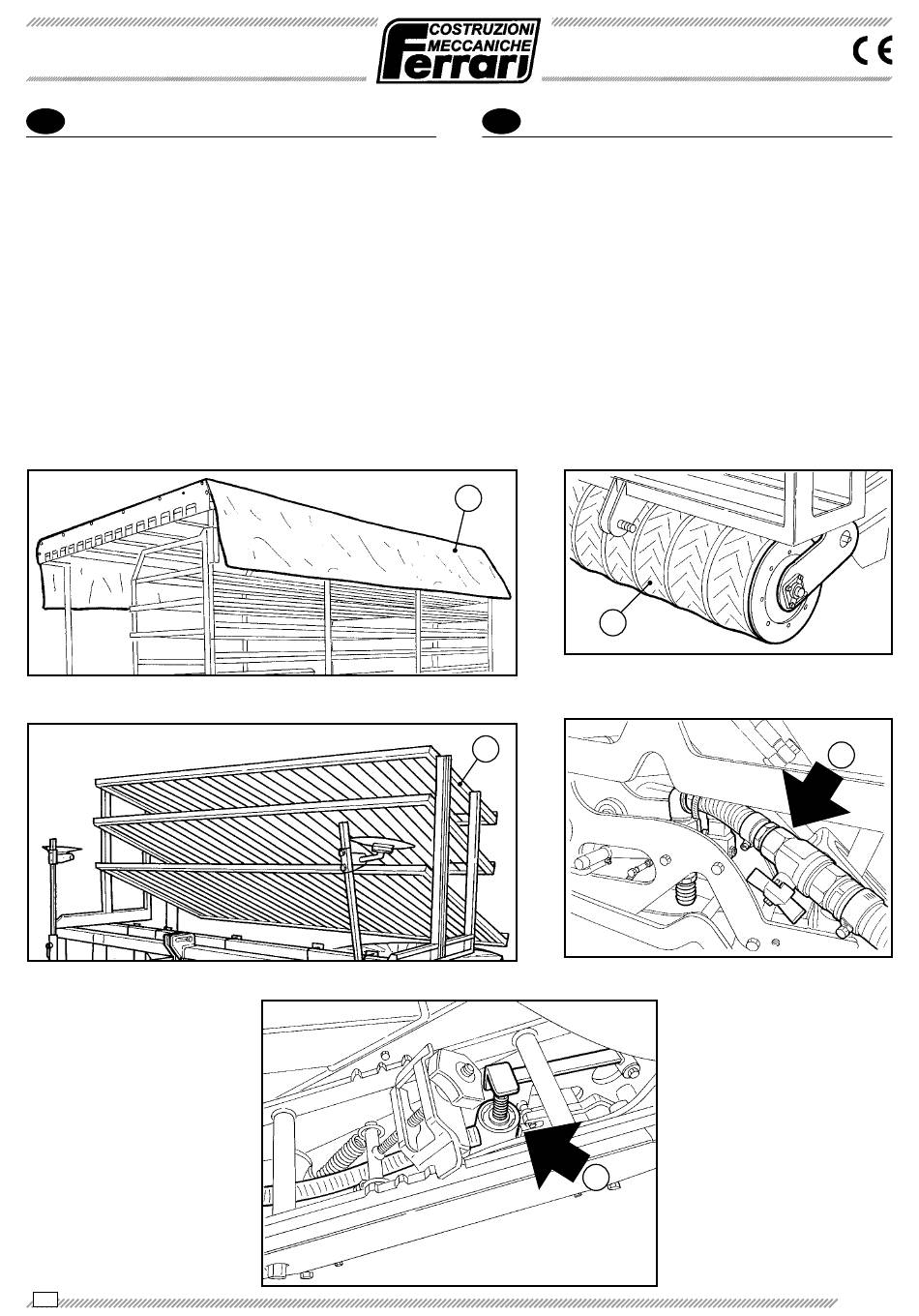 COSTRUZIONI MECCANICHE Ferrari

CE