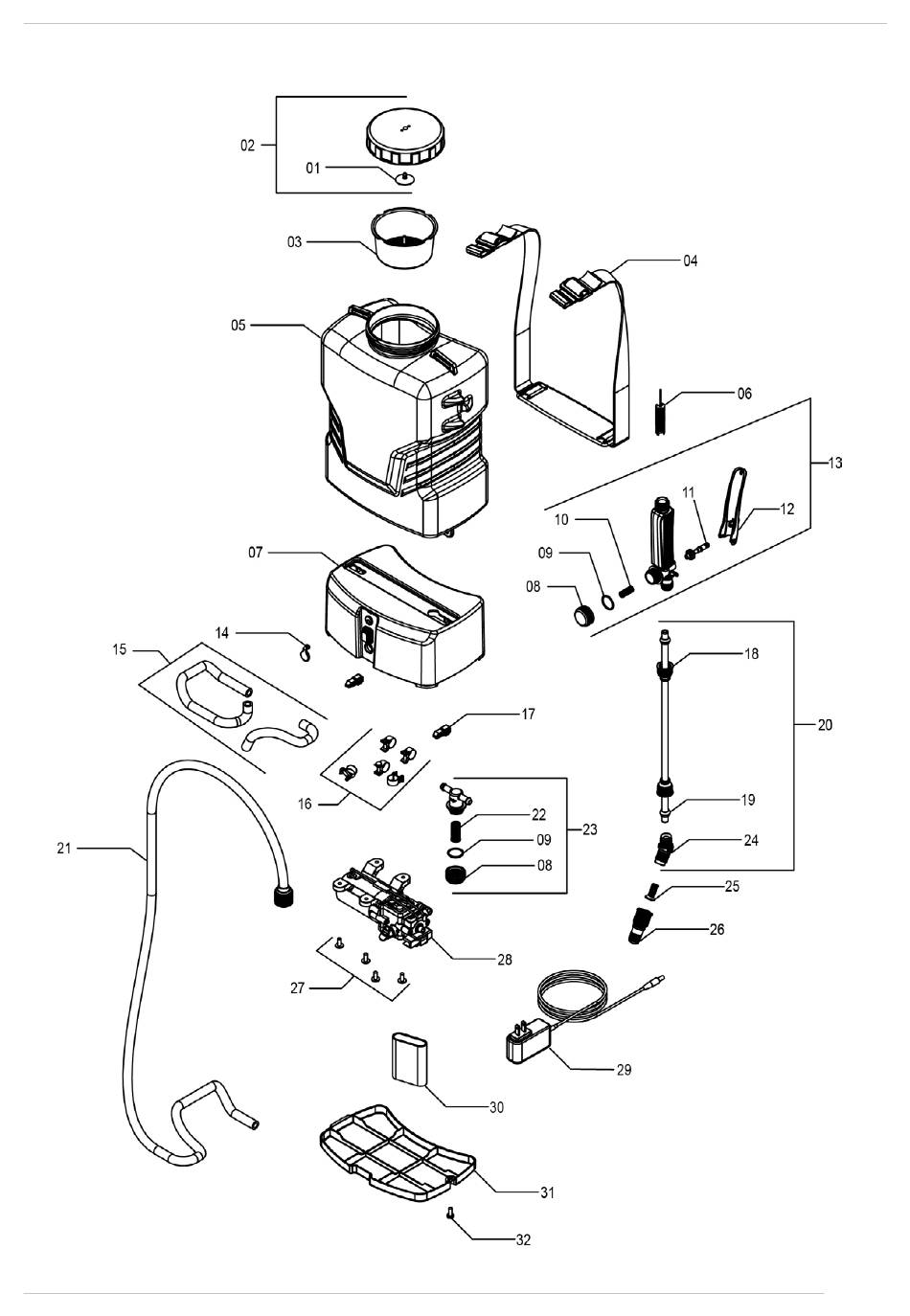 02
01
03
04
05
06
13
11
12
10
09
08
07
14
15
18
20
17
16
22
23
09
08
19
24
21
25
26
28
27
29
30
31
32