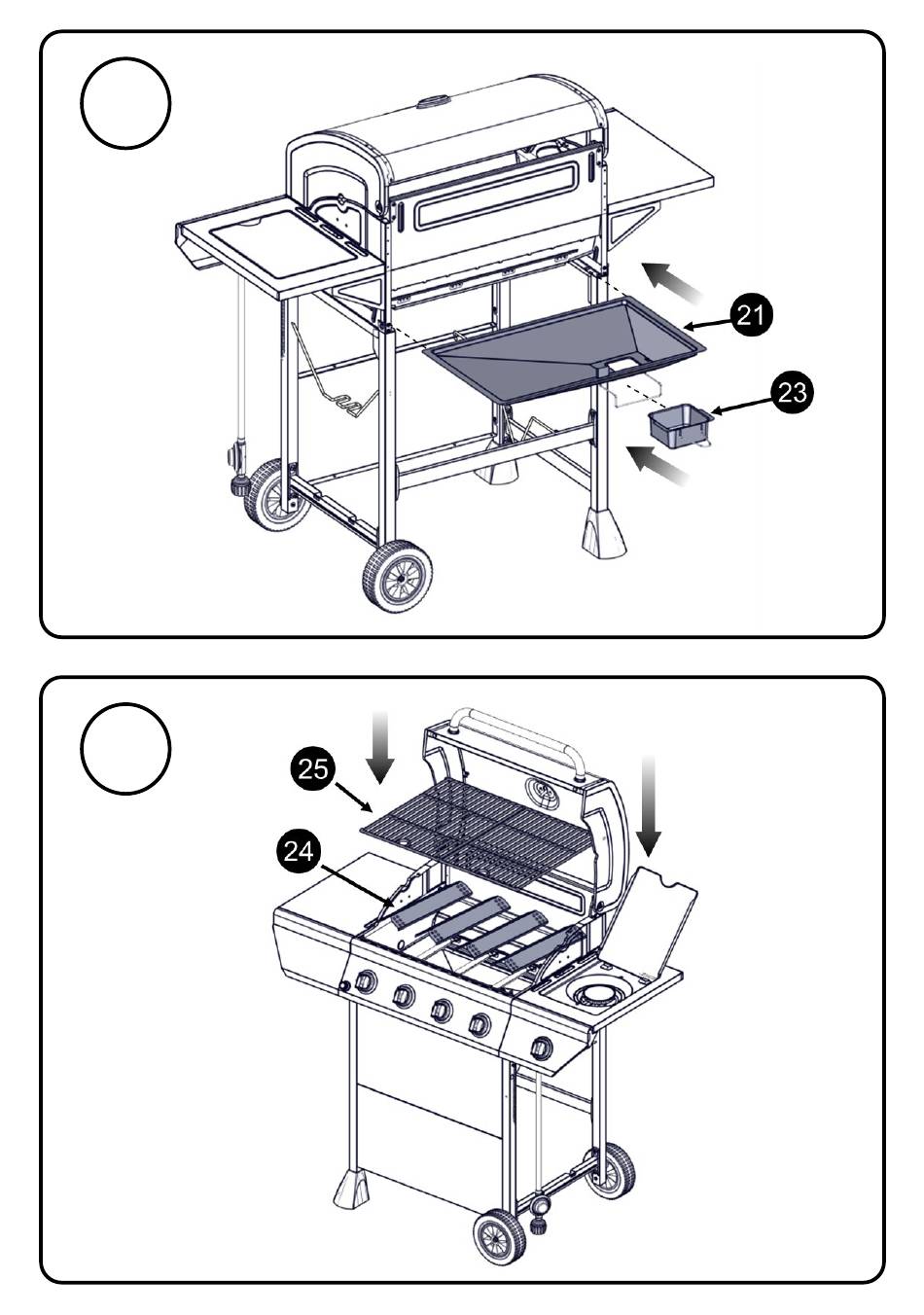 21

23

25

24