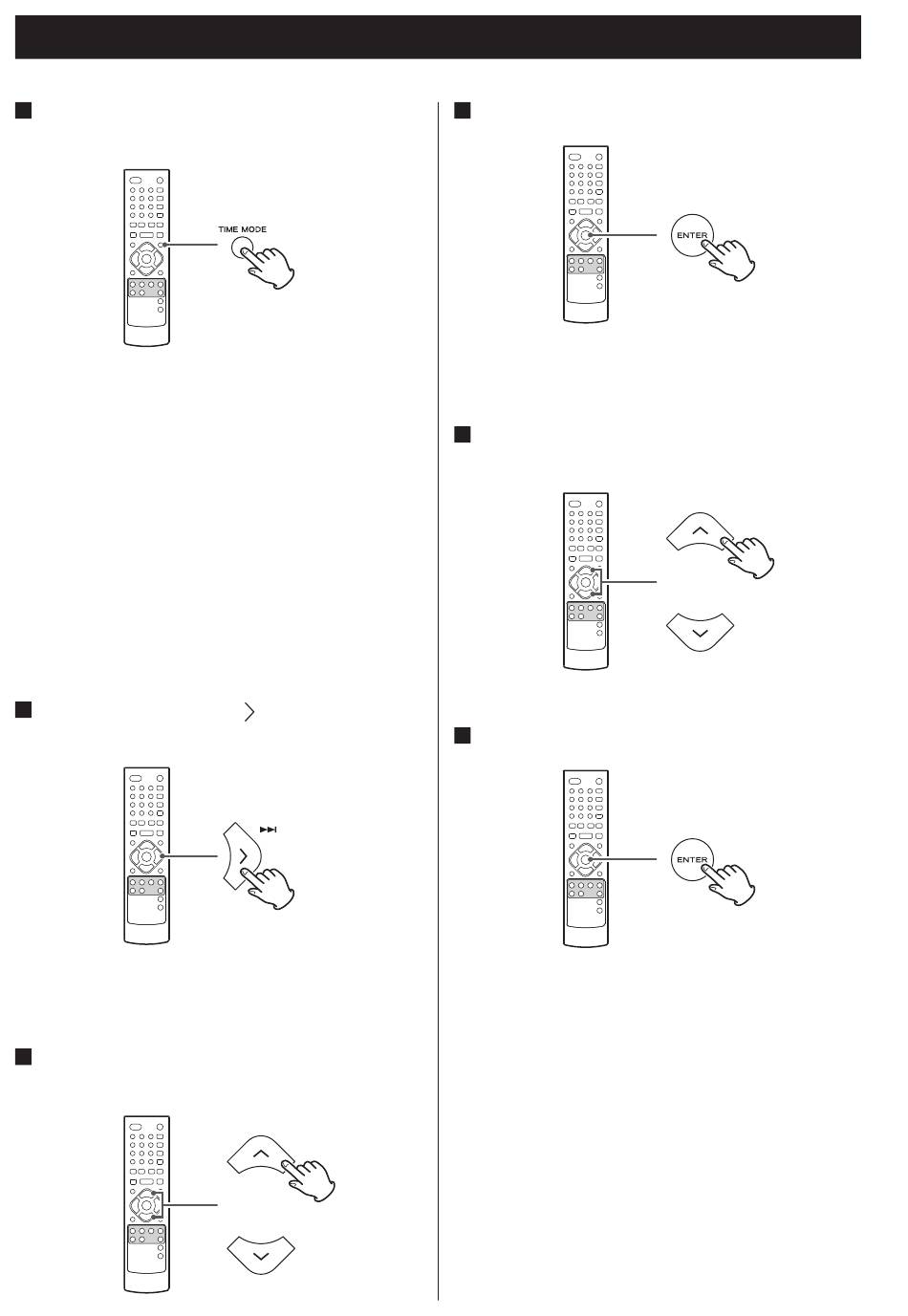 TIME MODE

ENTER

ENTER