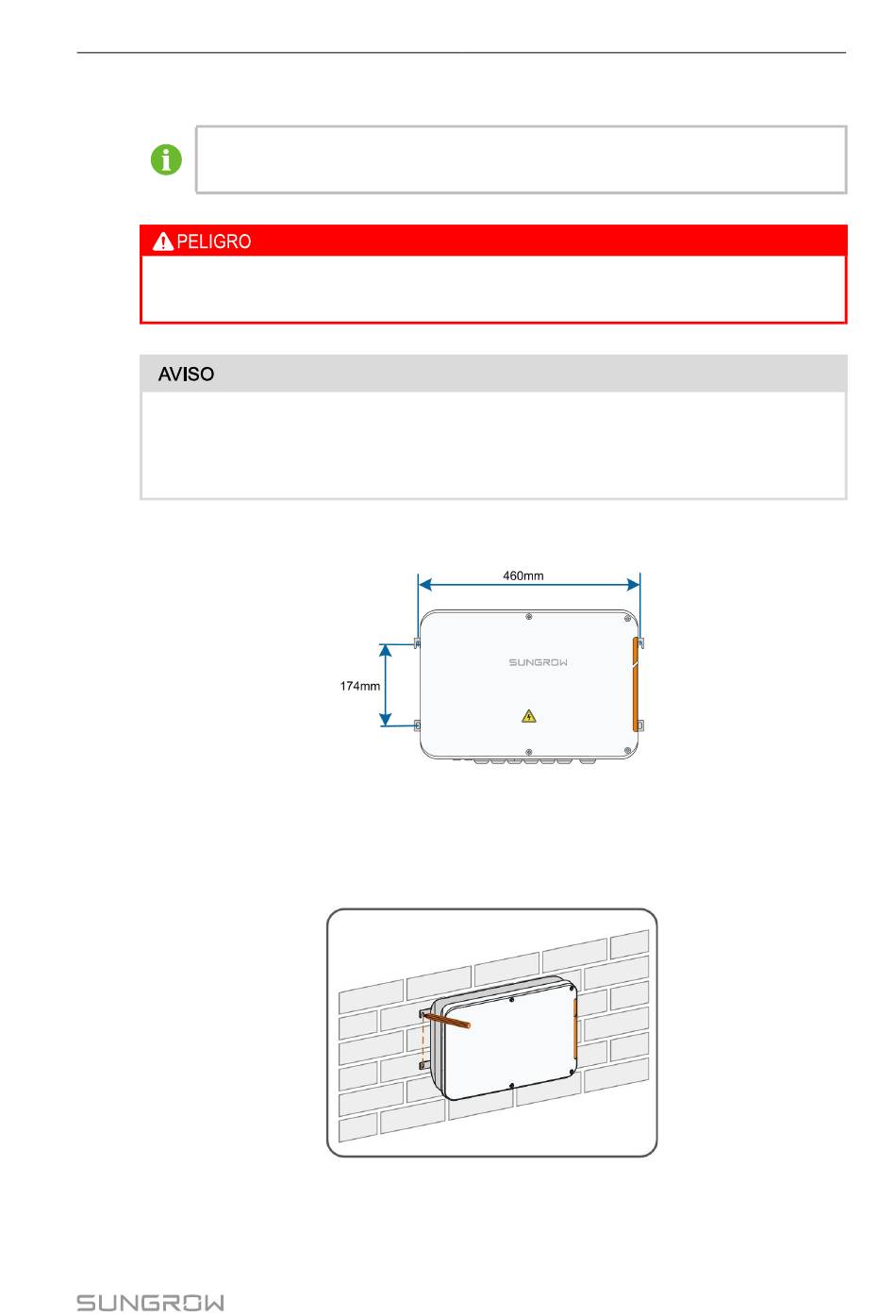 PELIGRO

AVISO

460mm

174mm

SUNGROW

SUNGROW