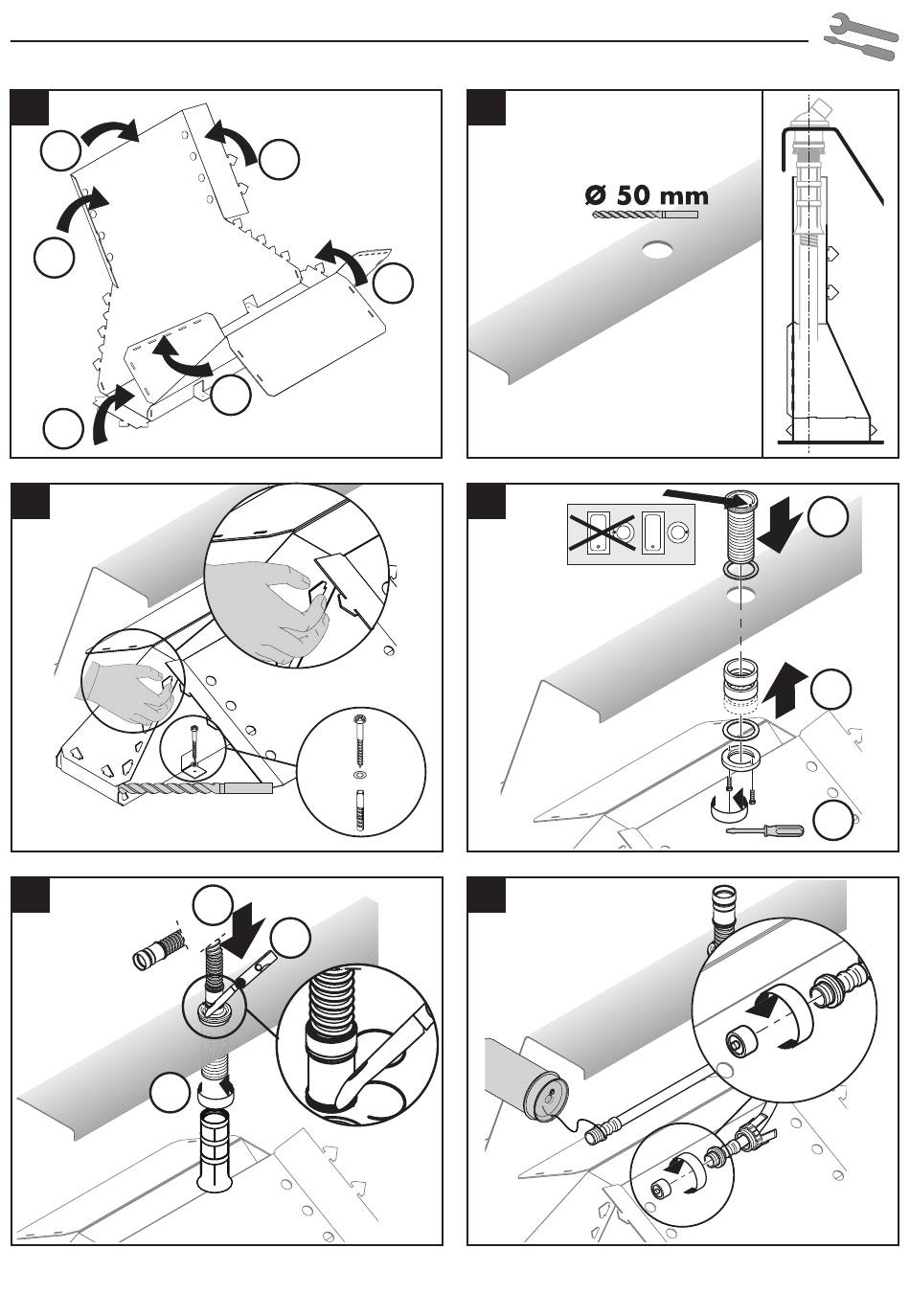 Ø 50 mm