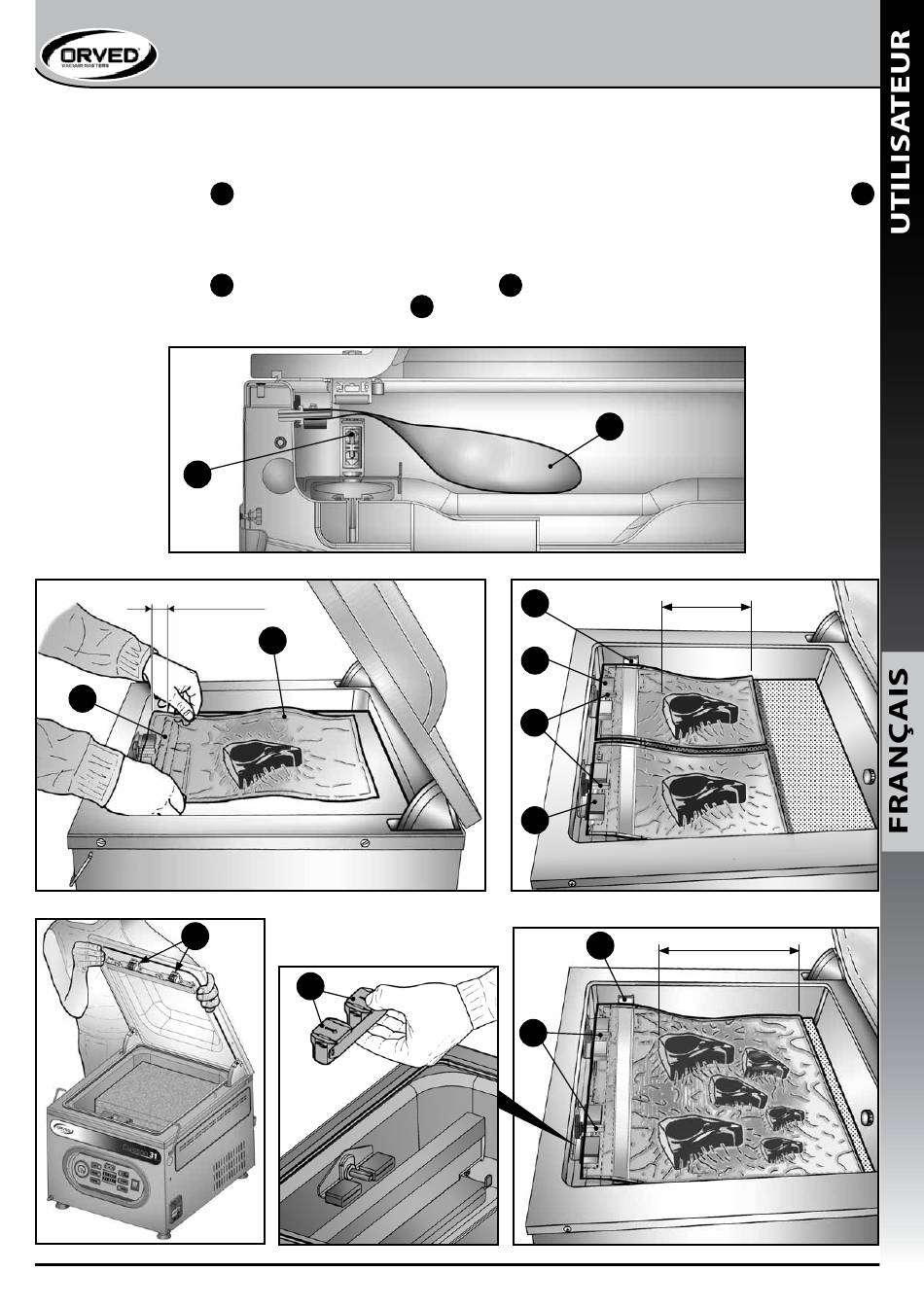 ORVED VACUUM MASTERS

UTILISATEUR

FRANÇAIS

31