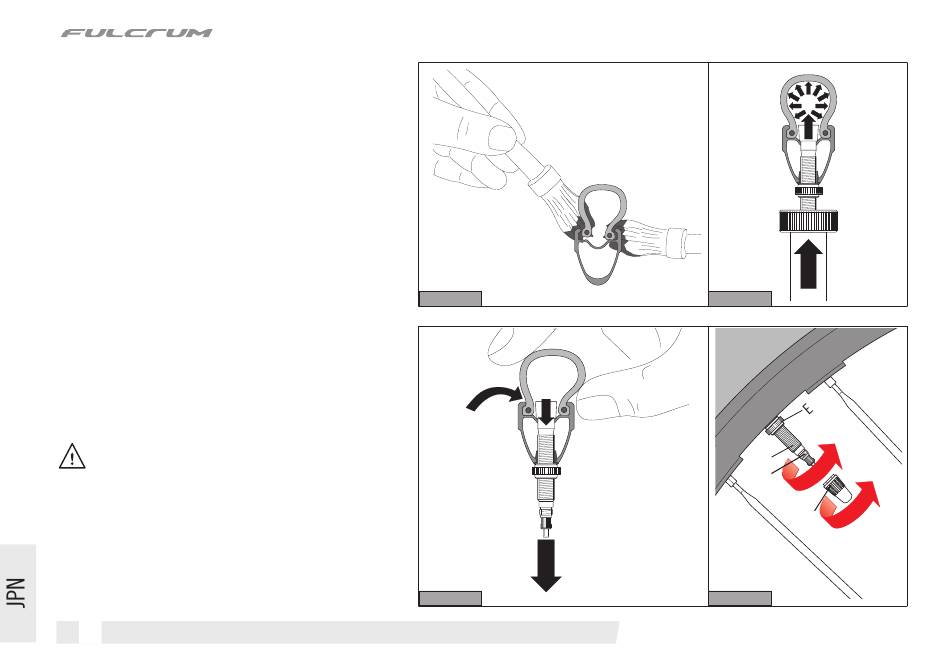 FULCRUM

E

JPN