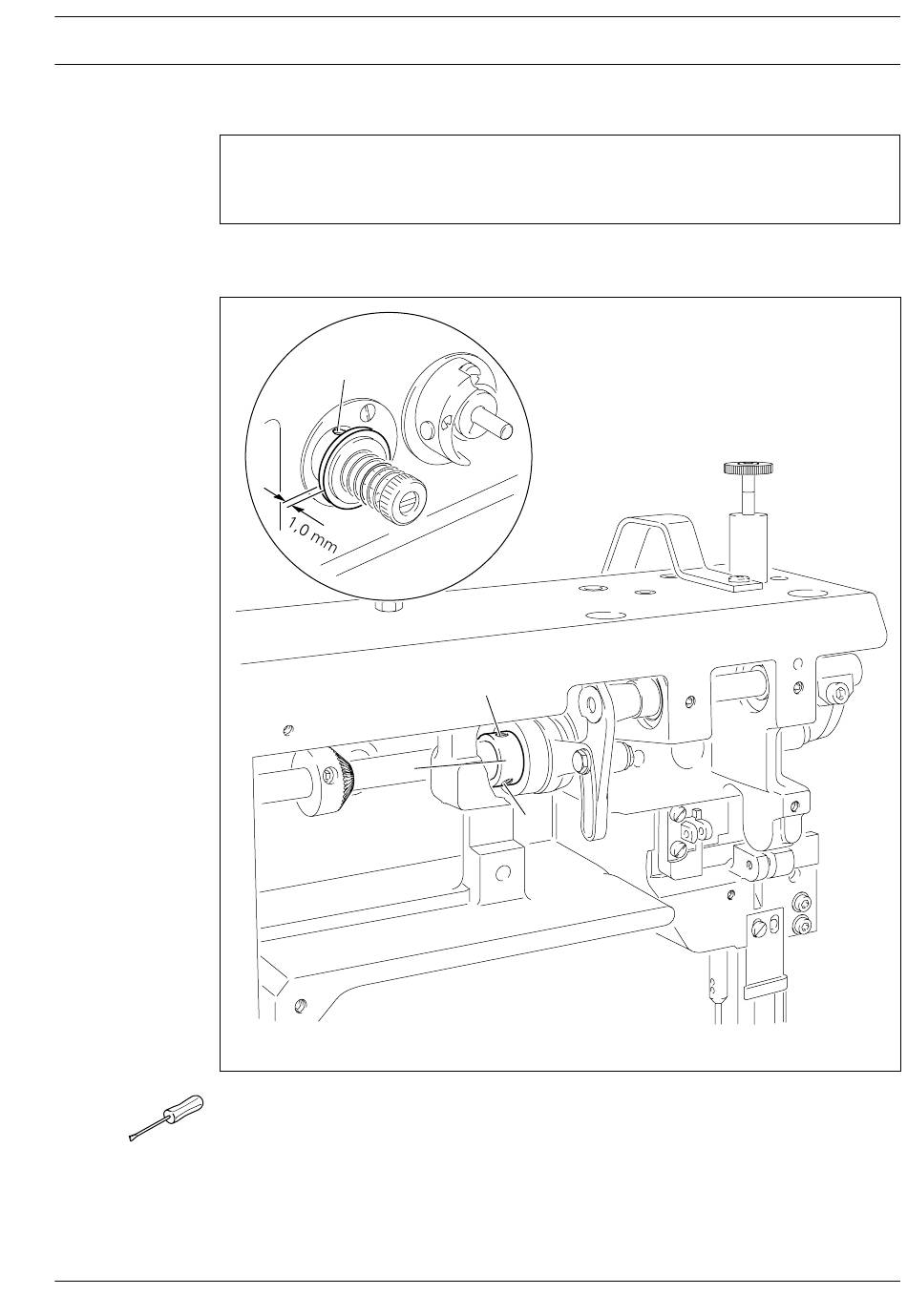 1,0 mm