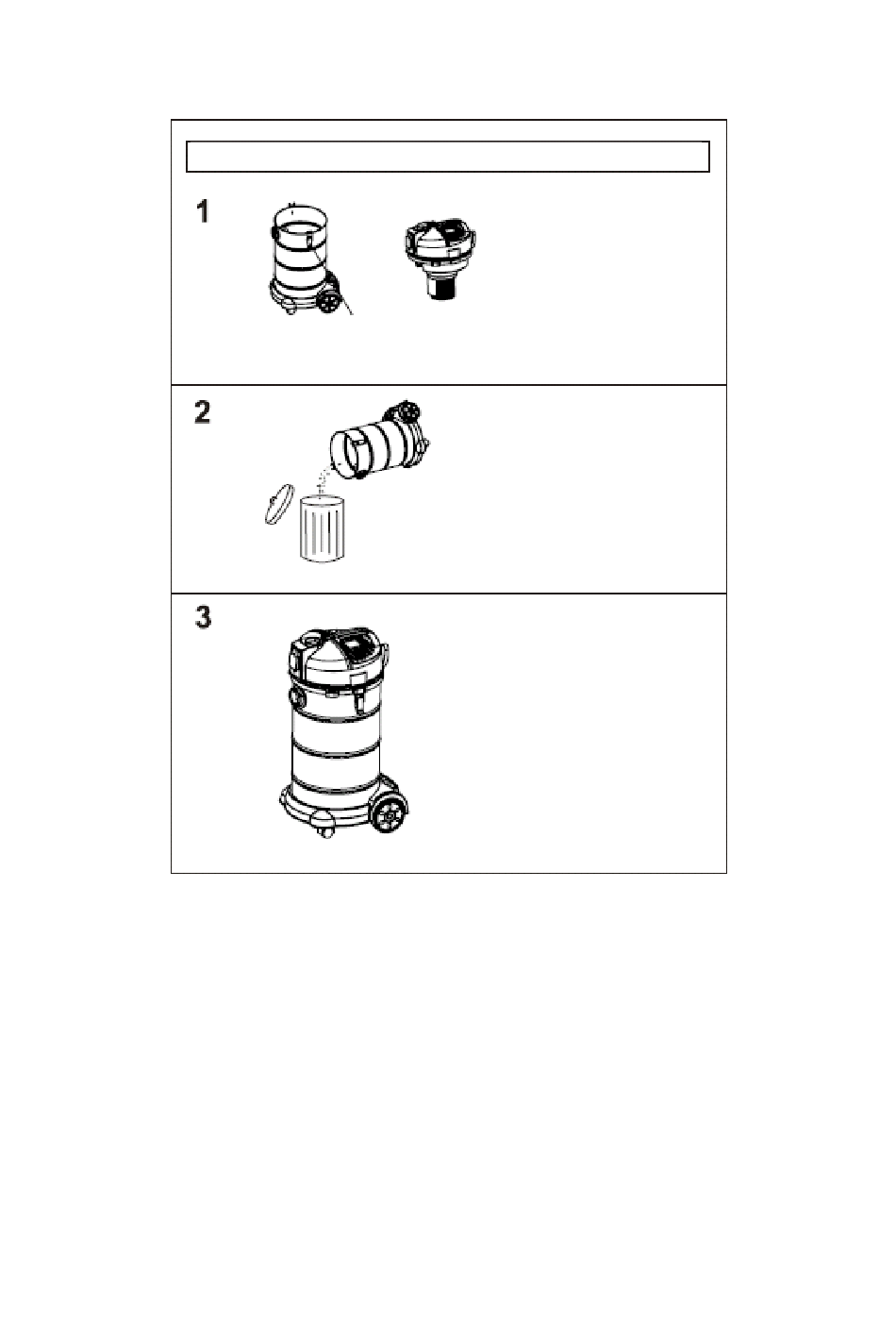 1

2

3