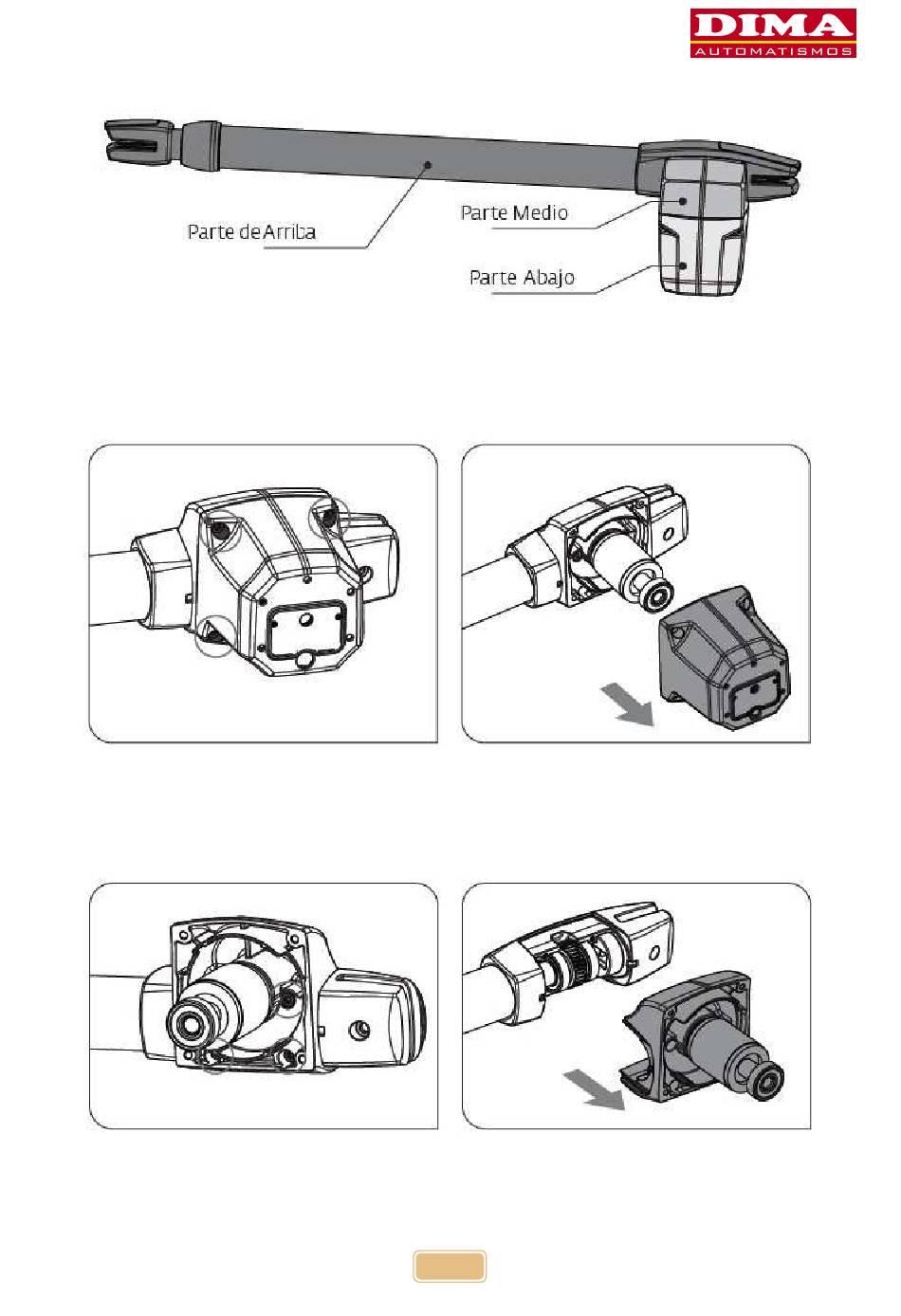 DIMA
AUTOMATISMOS

Parte de Arriba

Parte Medio

Parte Abajo