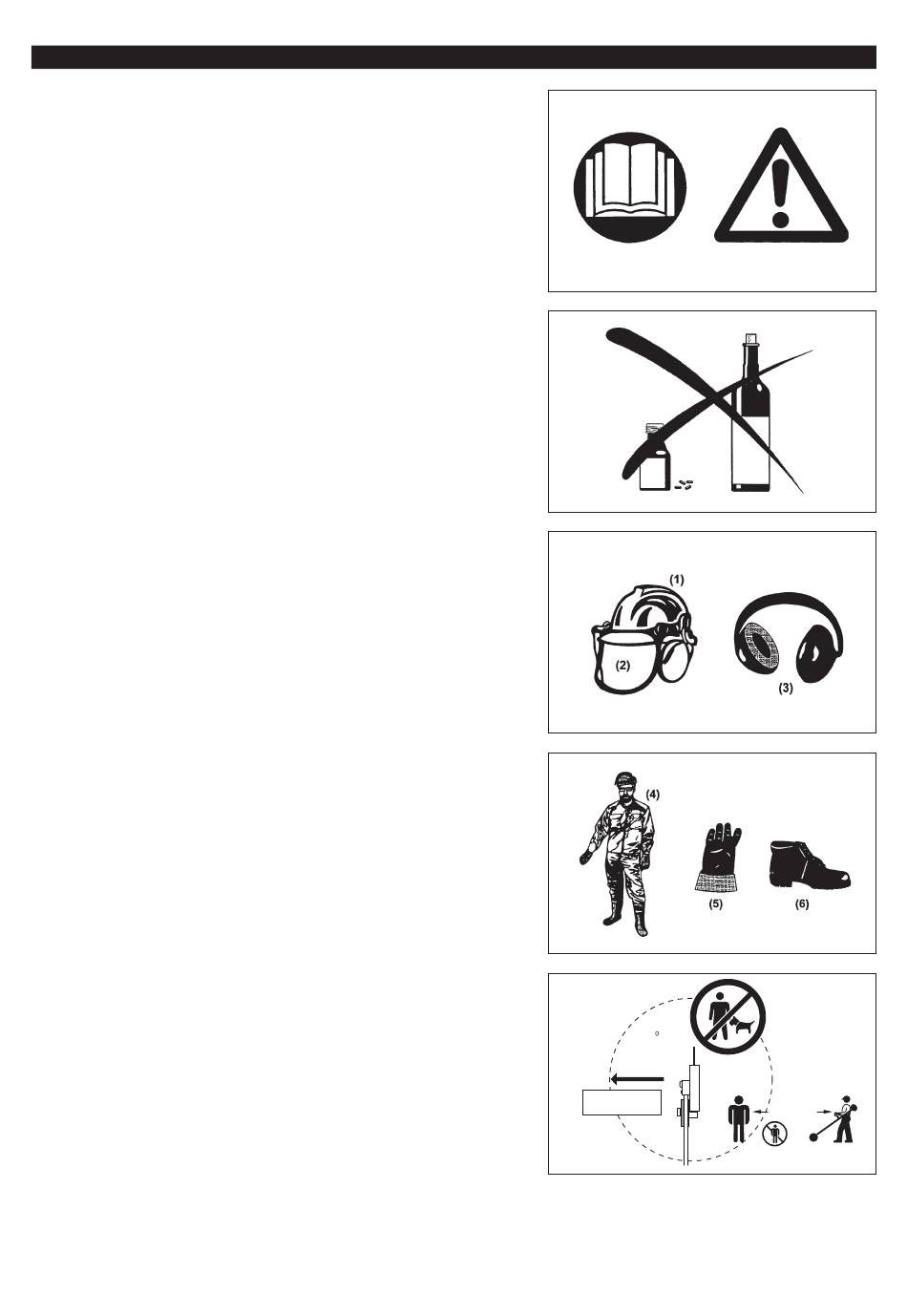 (1)
(2)
(3)
(4)
(5)
(6)