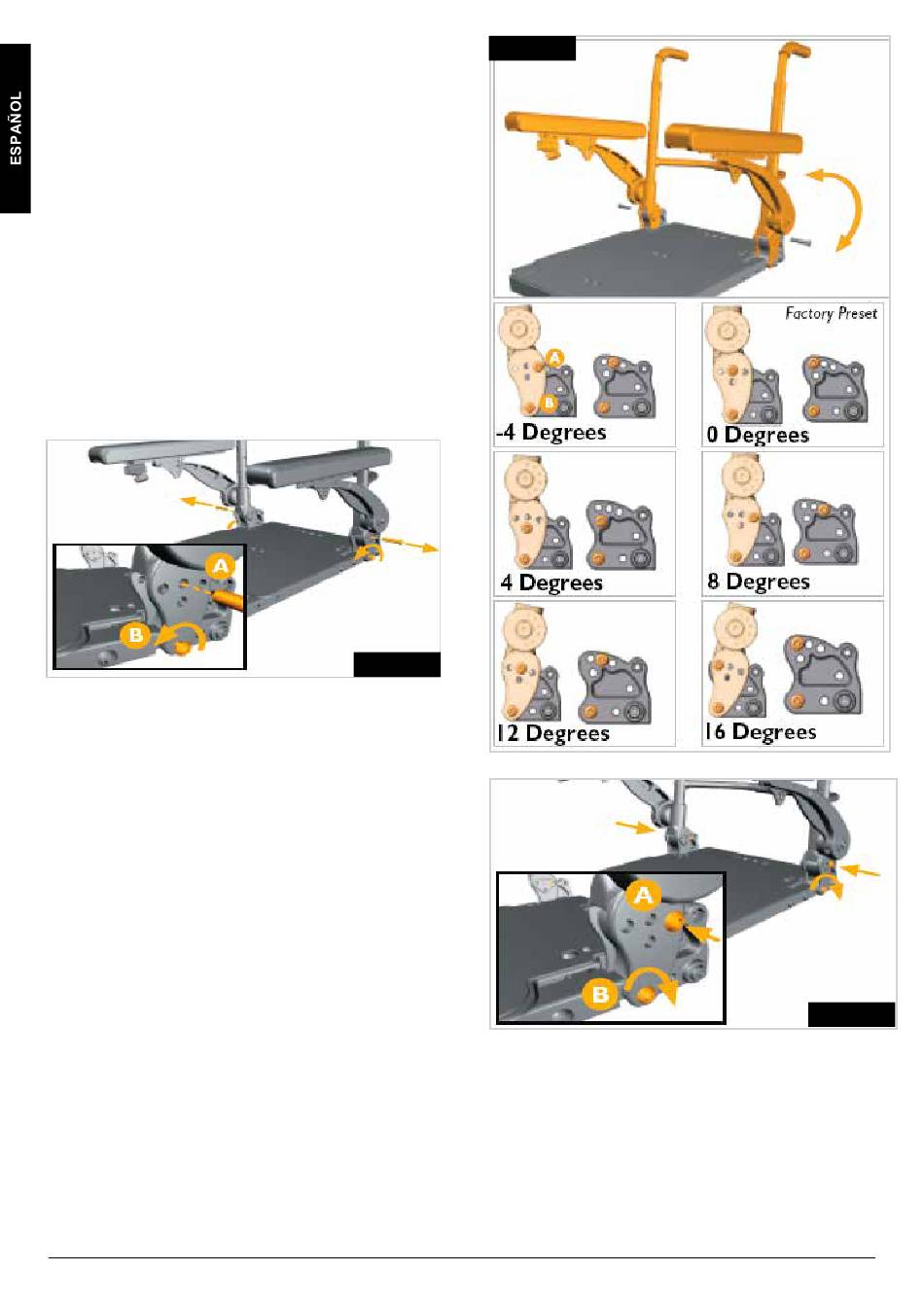 ESPAÑOL

A

B

Factory Preset

A

B

-4 Degrees

0 Degrees

4 Degrees

8 Degrees

12 Degrees

16 Degrees

A

B