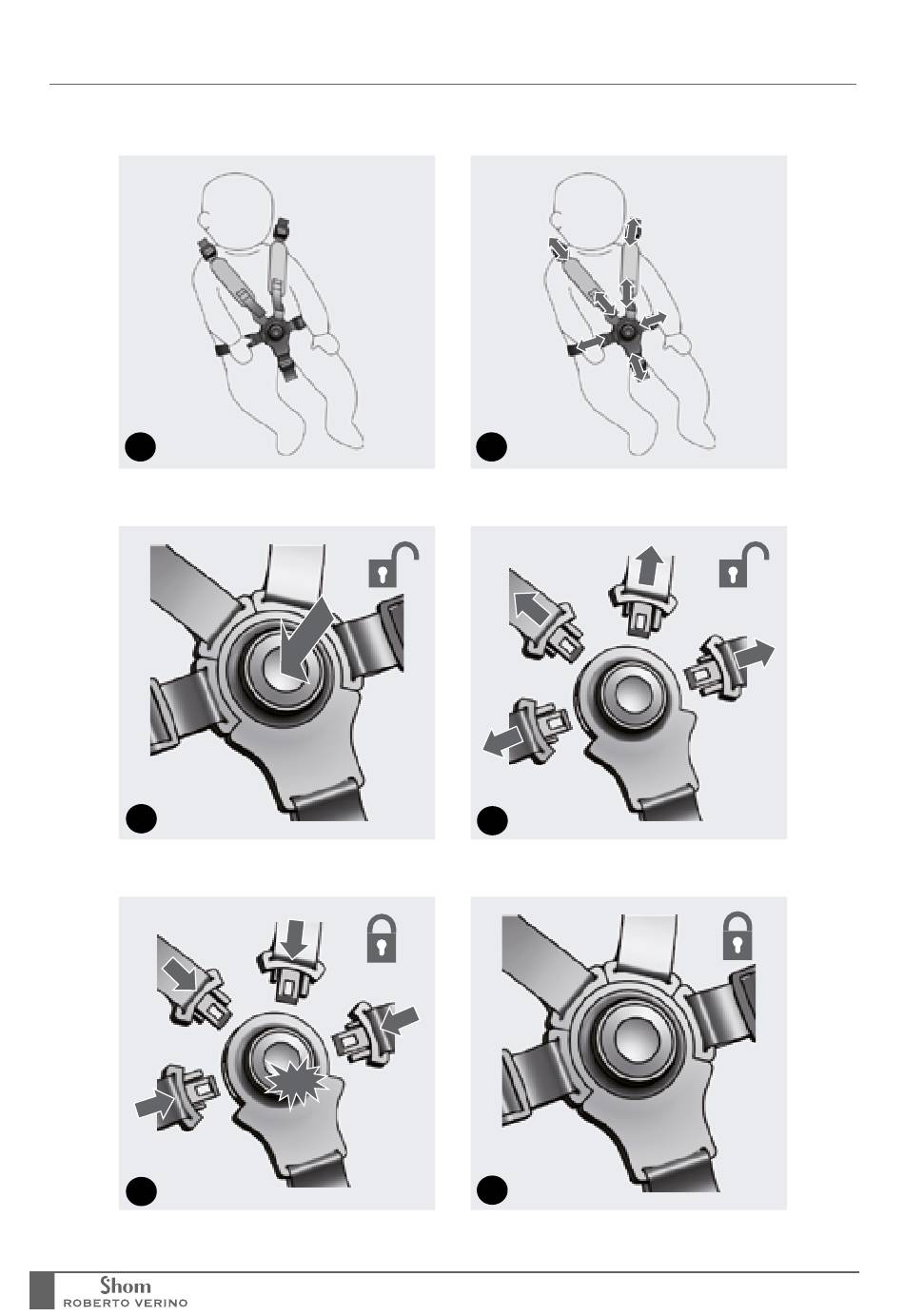 Shom
ROBERTO VERINO