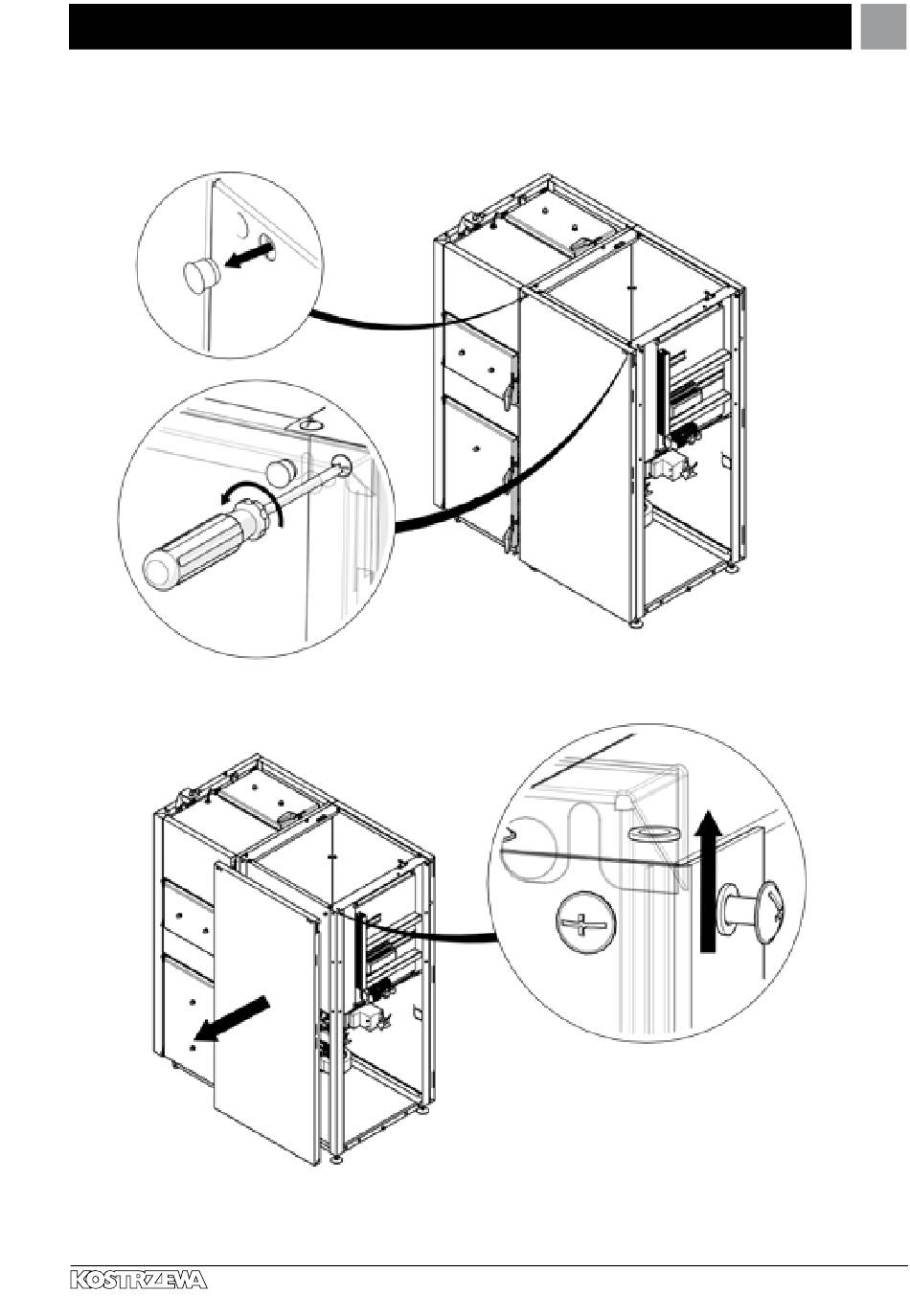 KOSTRZEWA