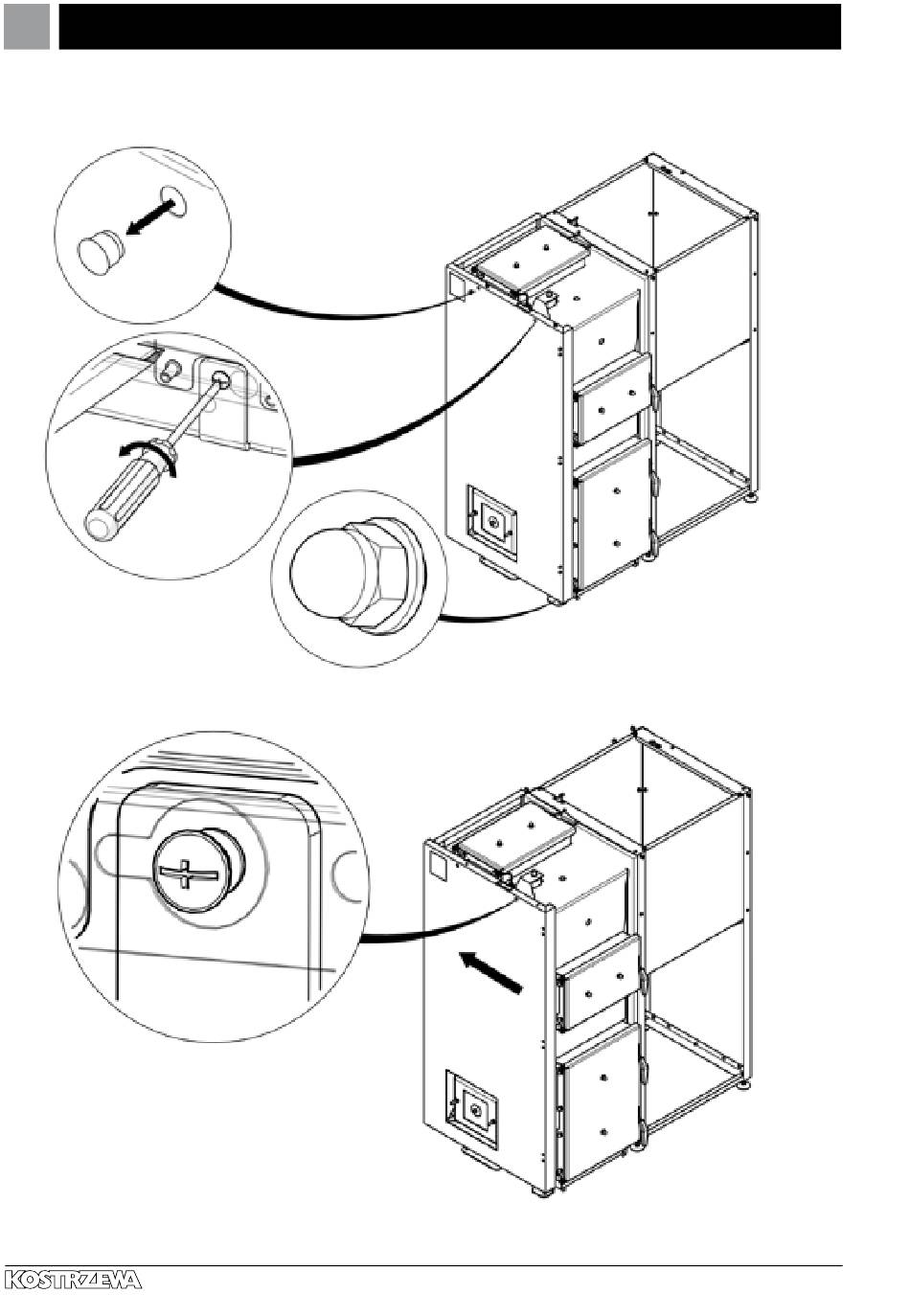 KOSTRZEWA