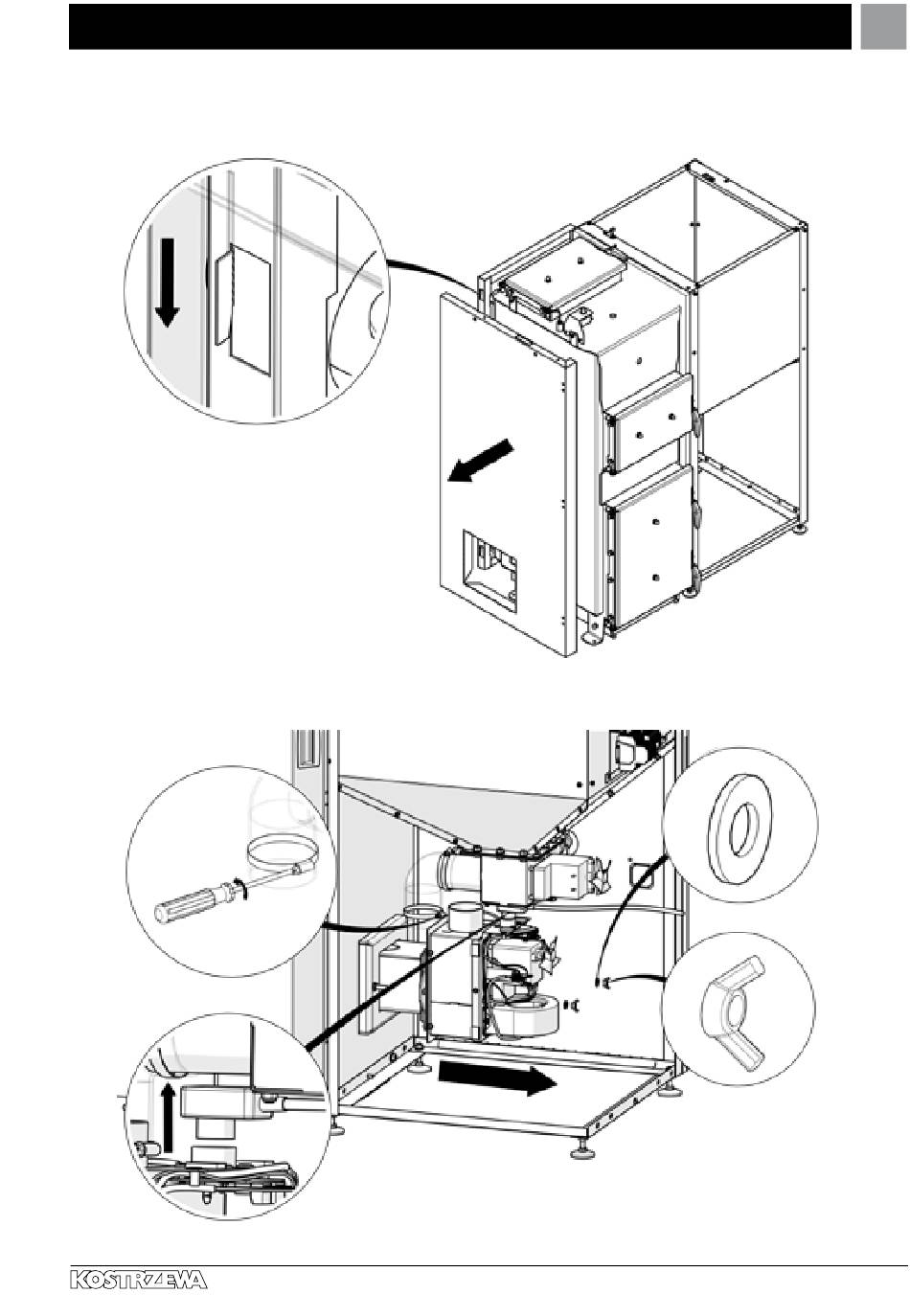 KOSTRZEWA