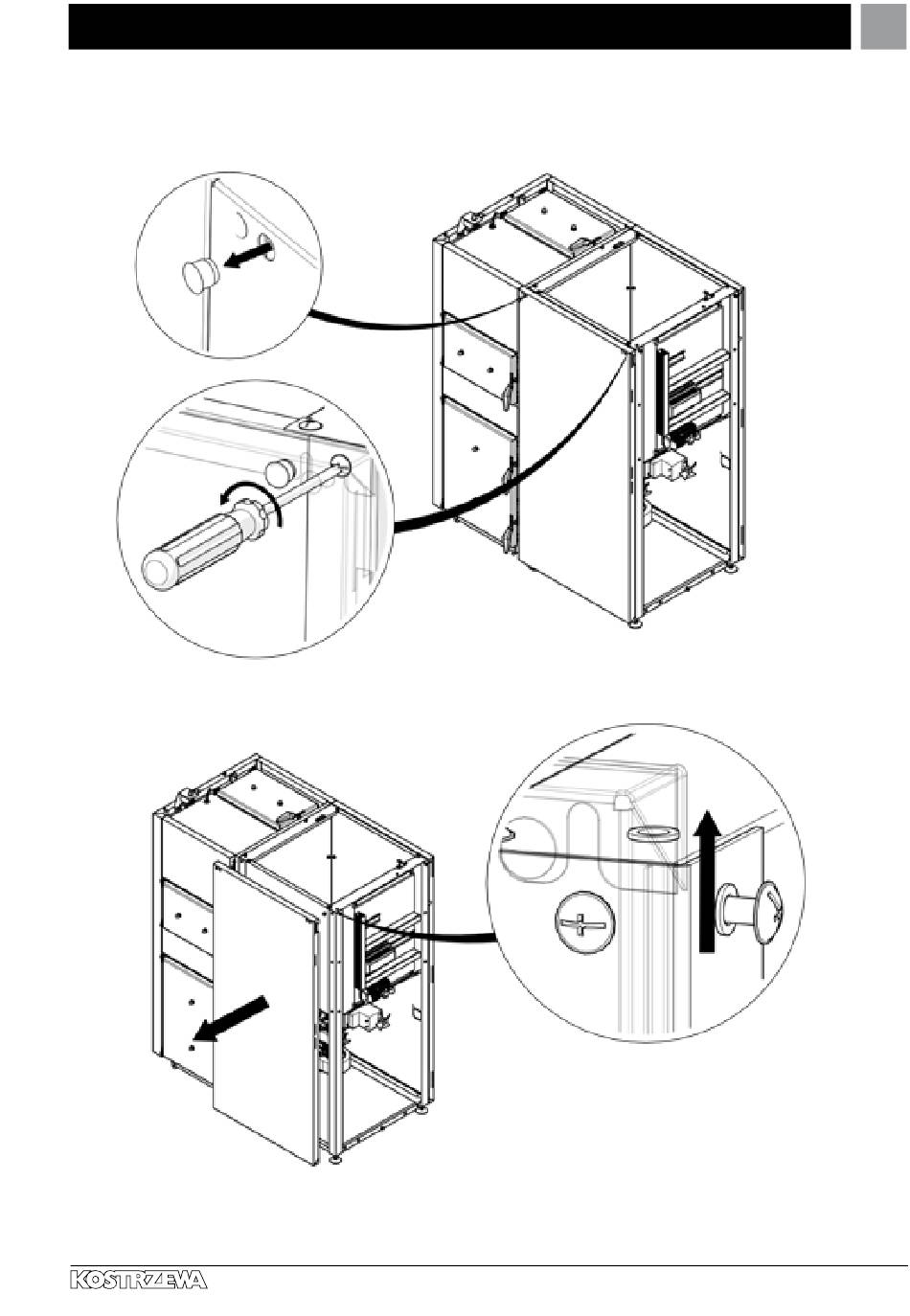 KOSTRZEWA