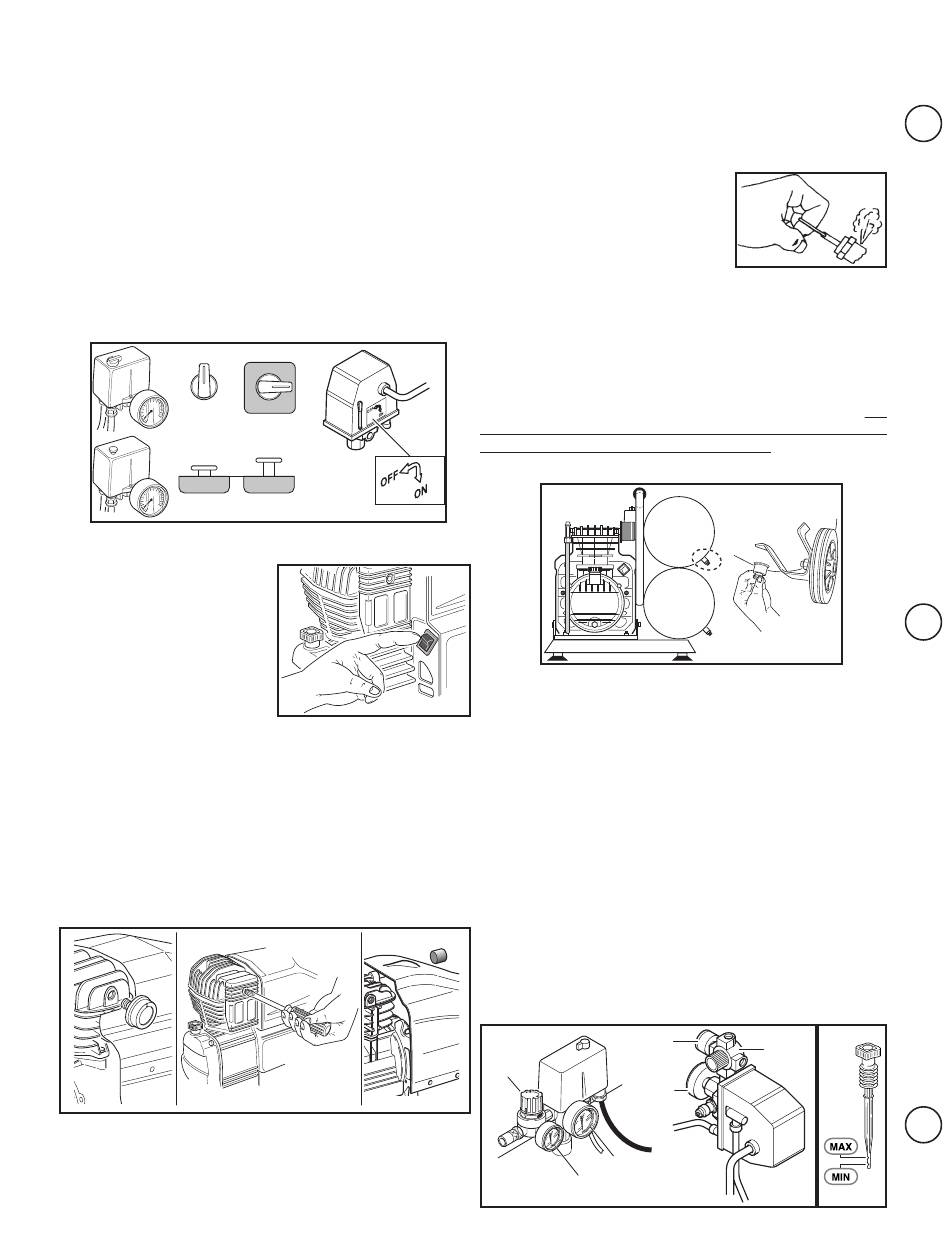 OFF ON

MAX
MIN