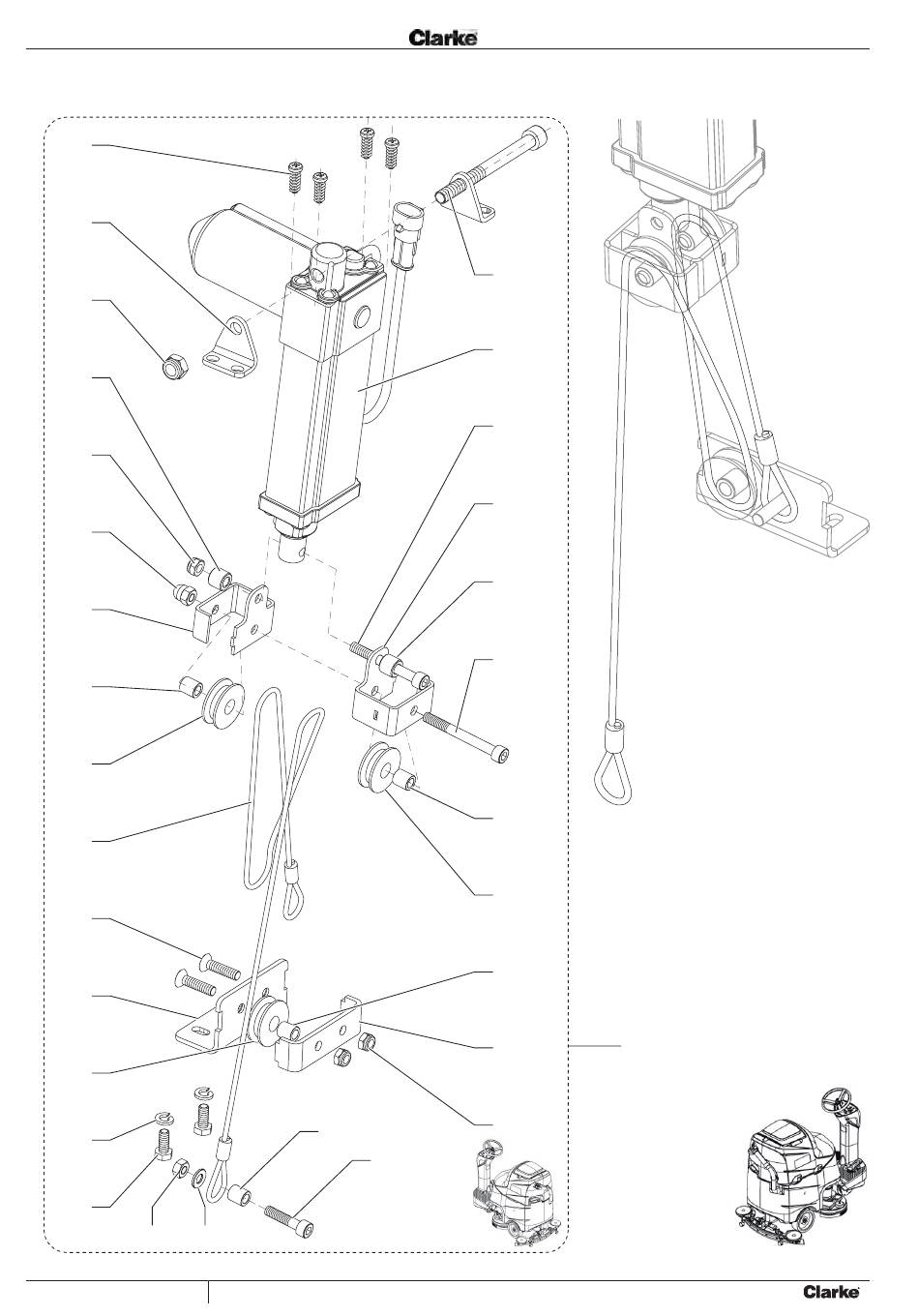 Clarke

Clarke