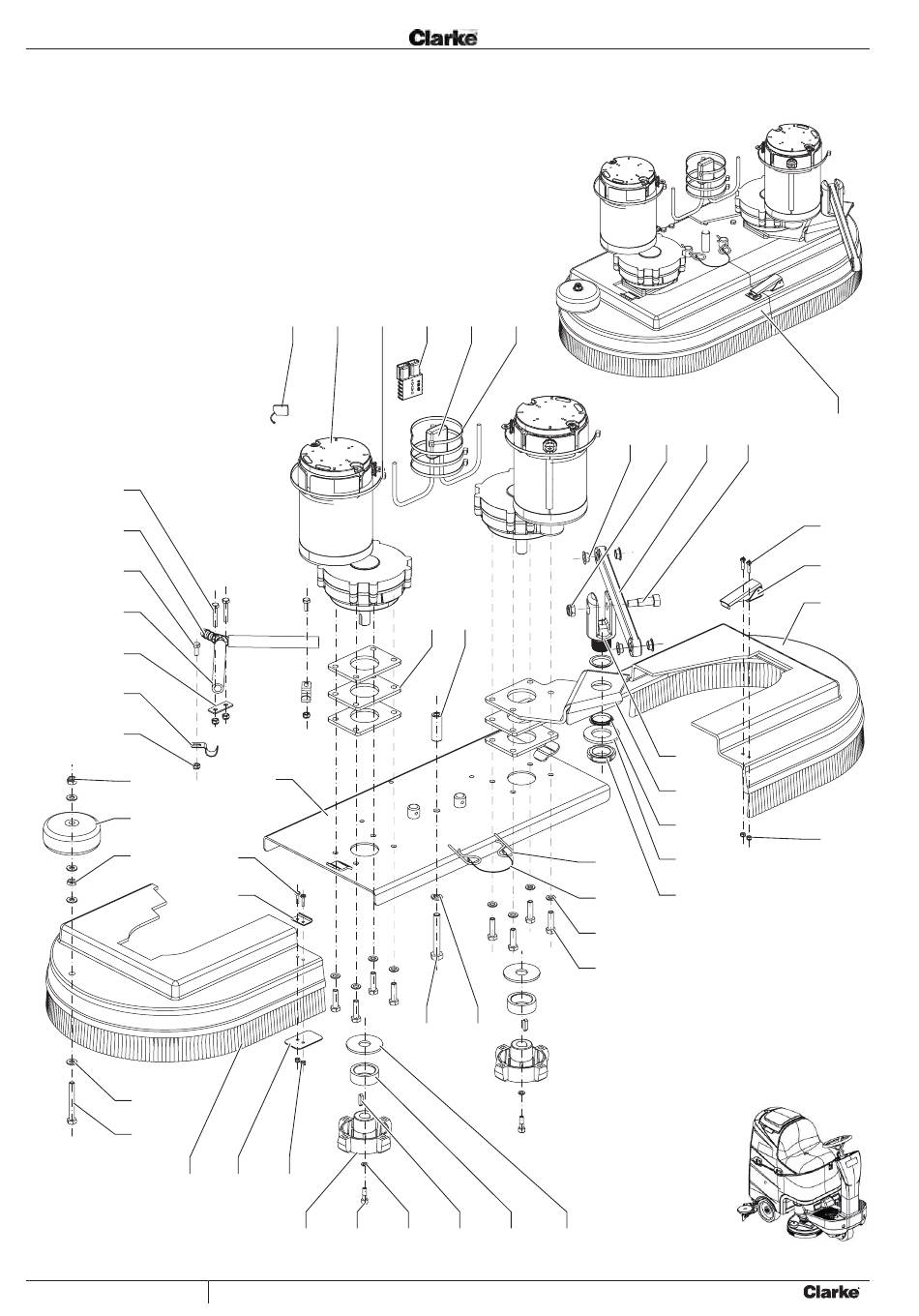 Clarke

Clarke