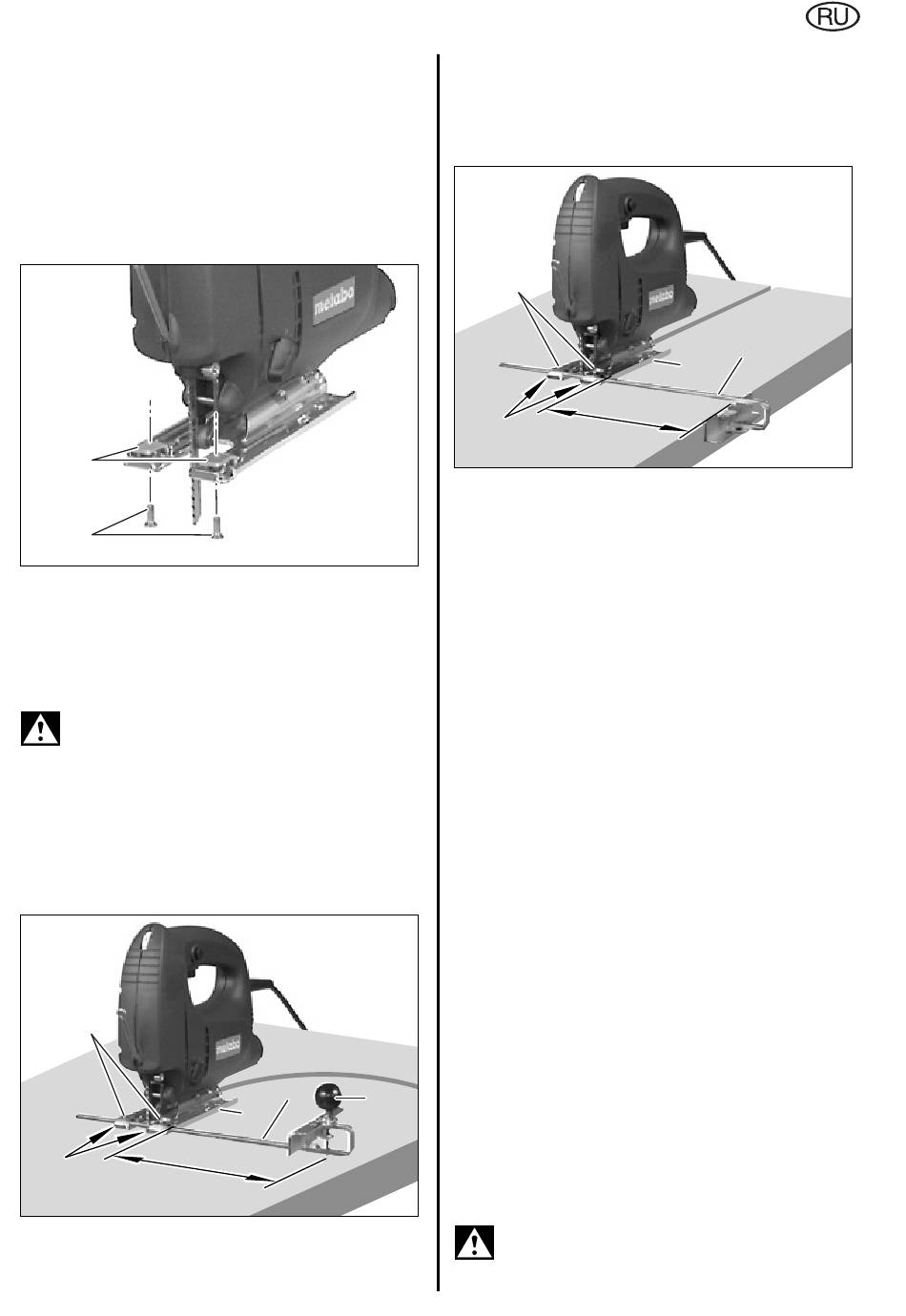 RU

metabo

metabo

metabo