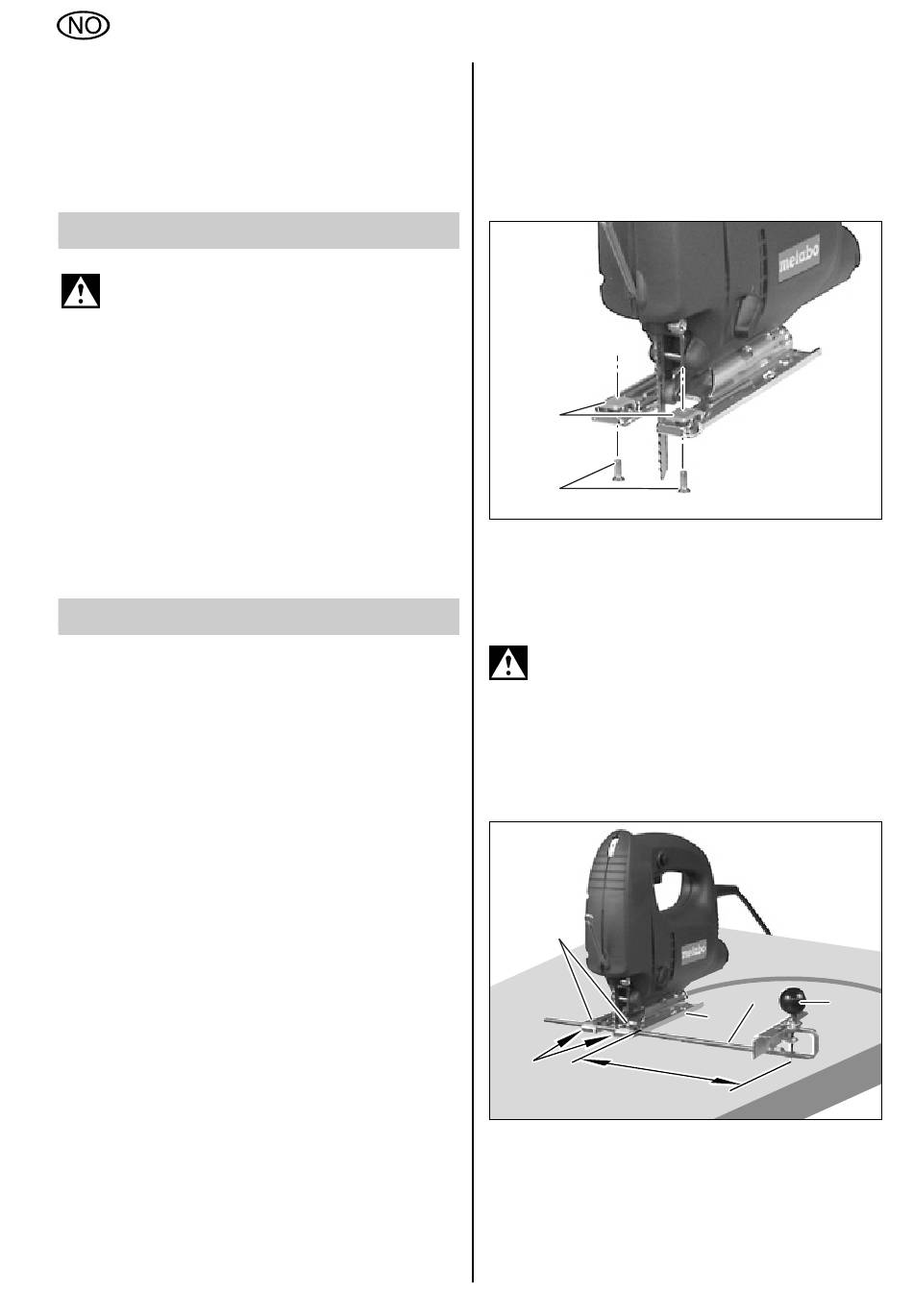 NO

metabo

metabo