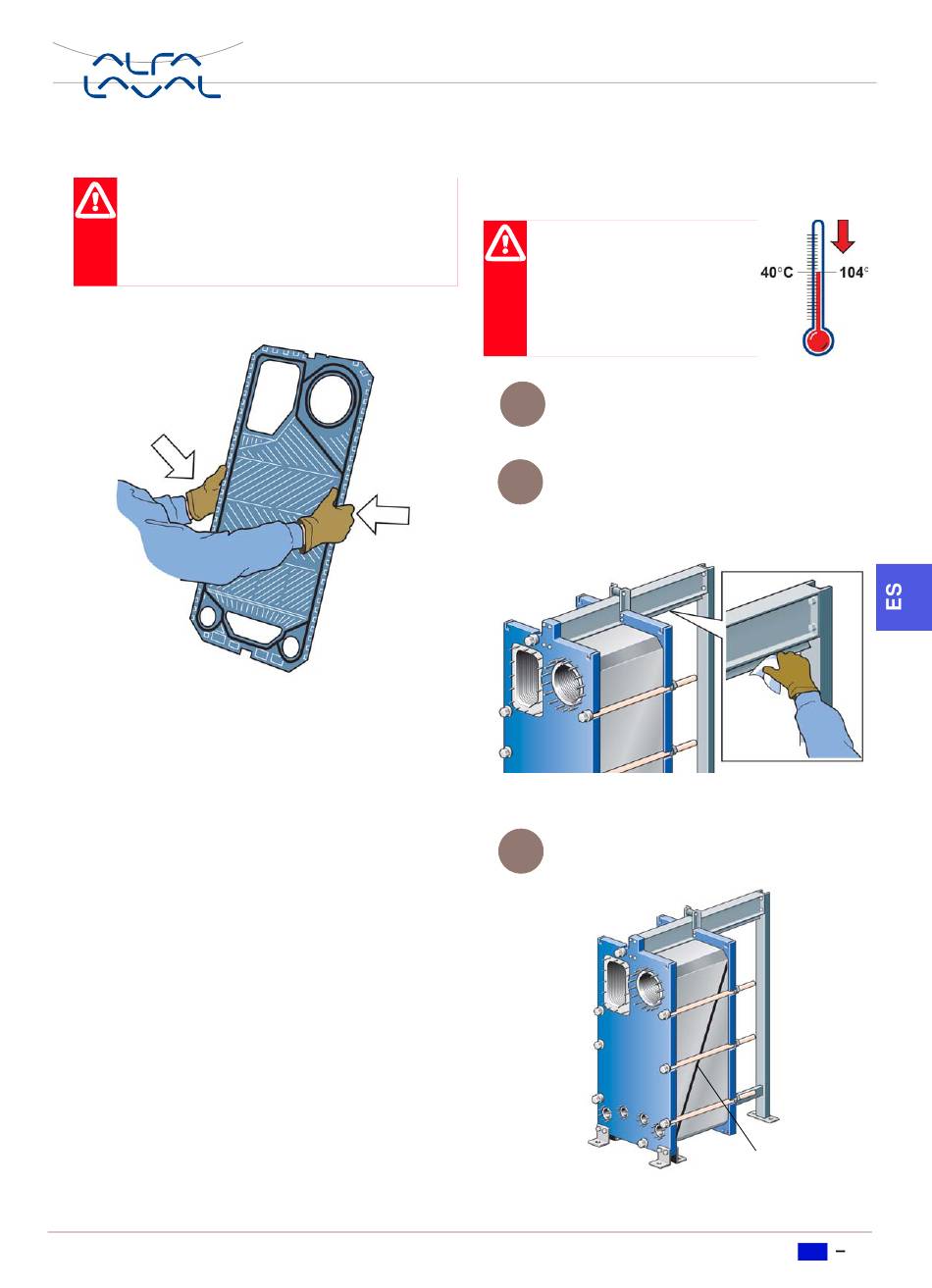 40°C

104°

ES

–