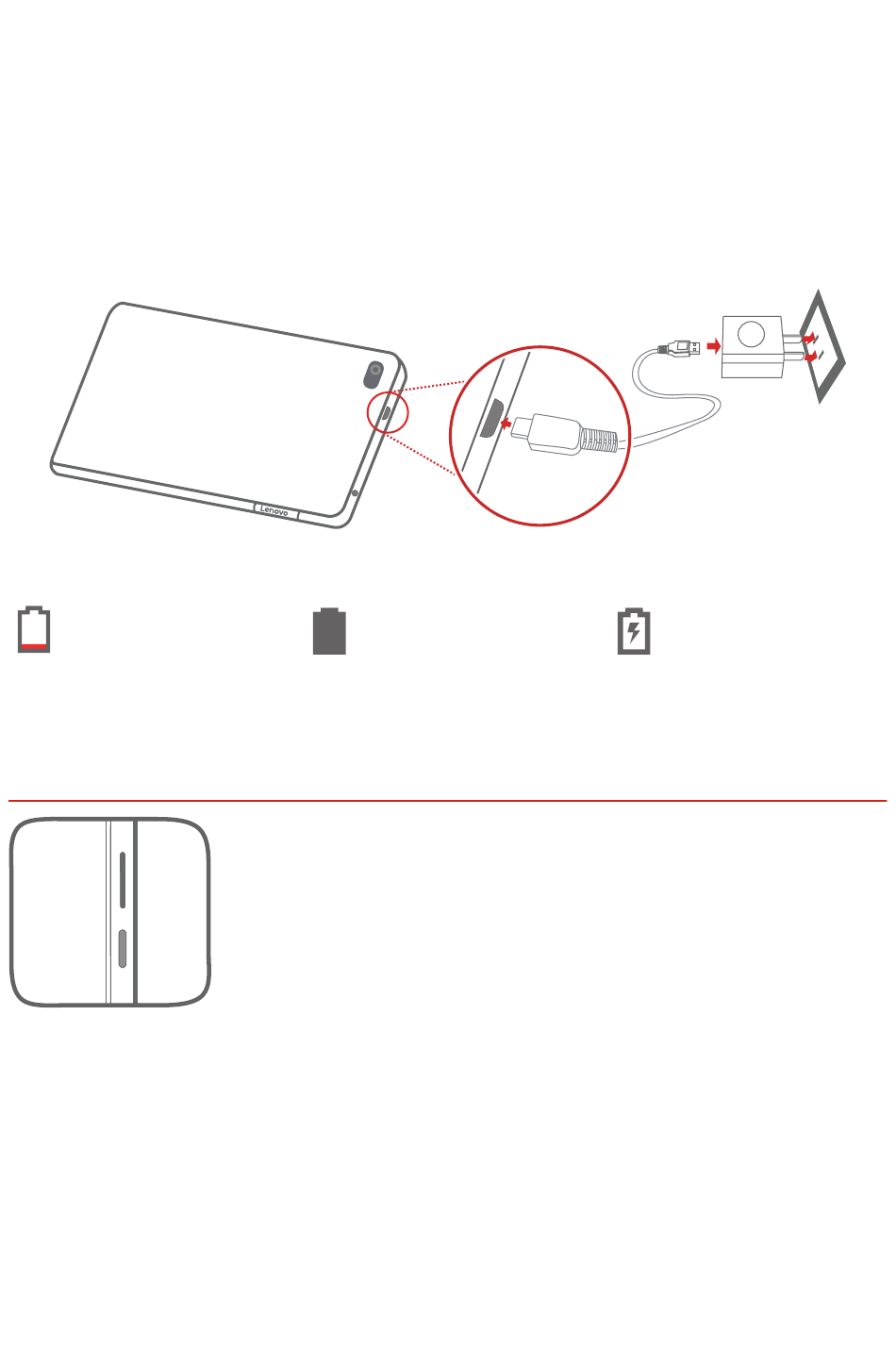 Lenovo