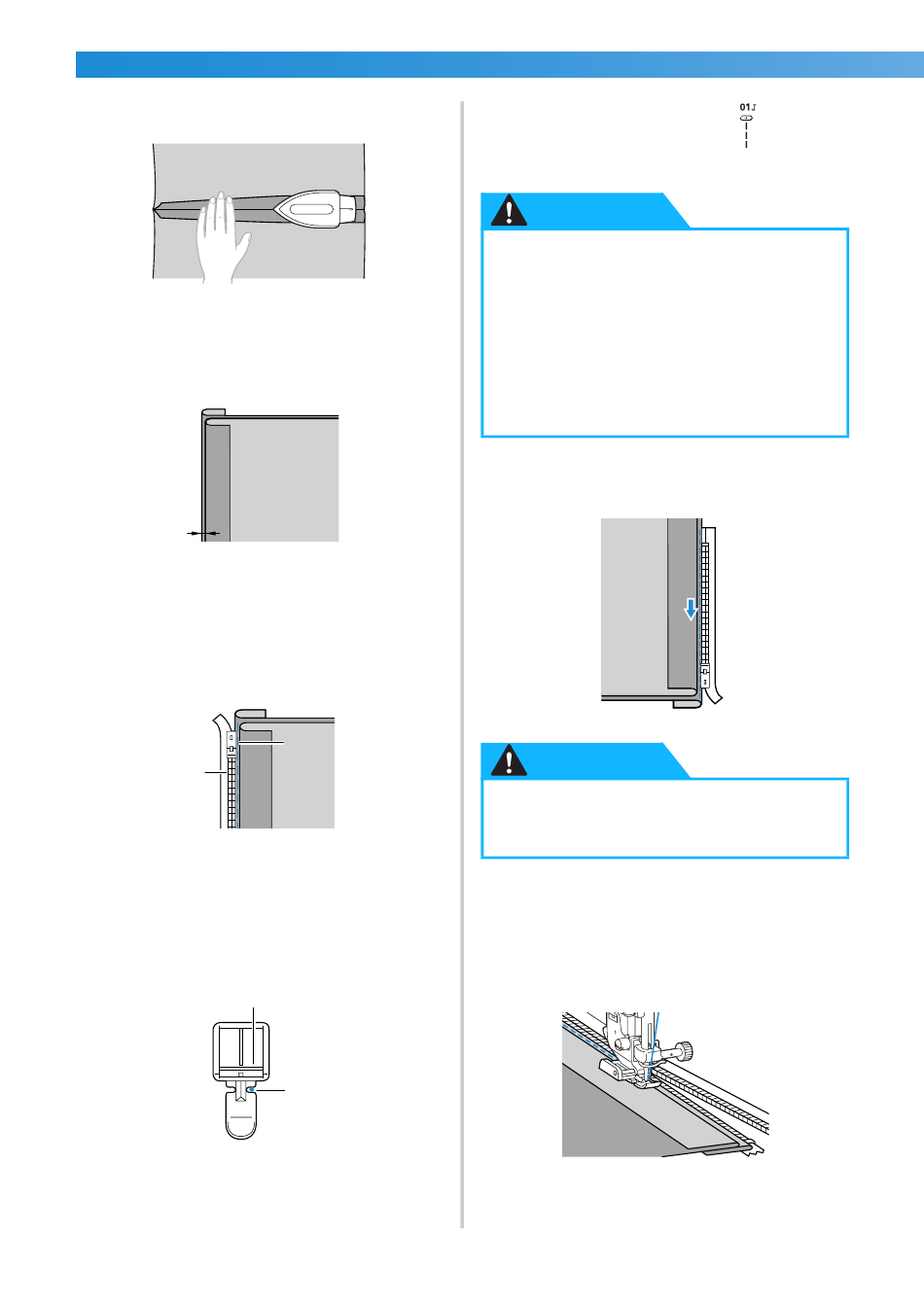 01J