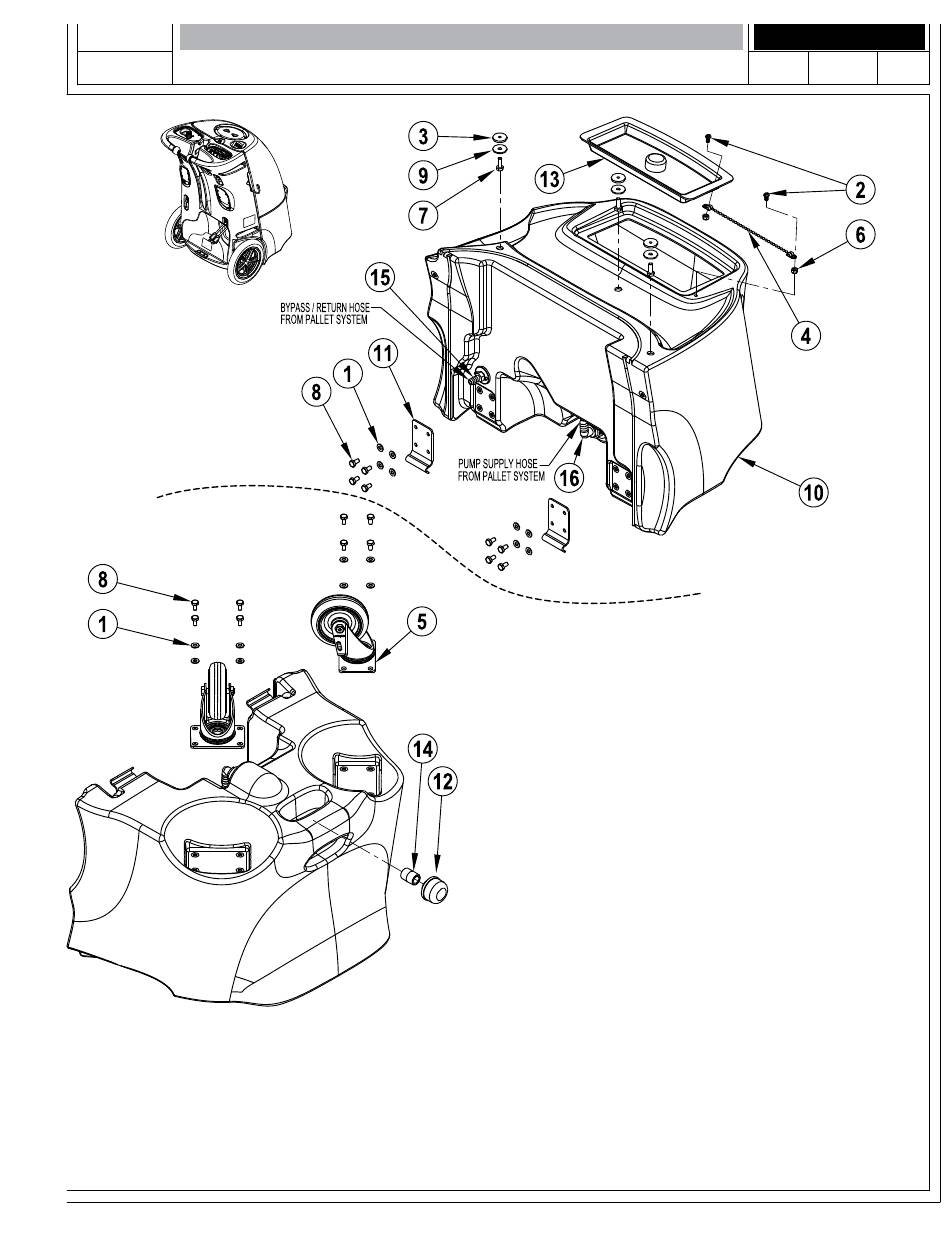 3
9
7
13
2
6
4
15
BYPASS / RETURN HOSE FROM PALLET SYSTEM
11
1
8
PUMP SUPPLY HOSE FROM PALLET SYSTEM
16
10
8
1
5
14
12