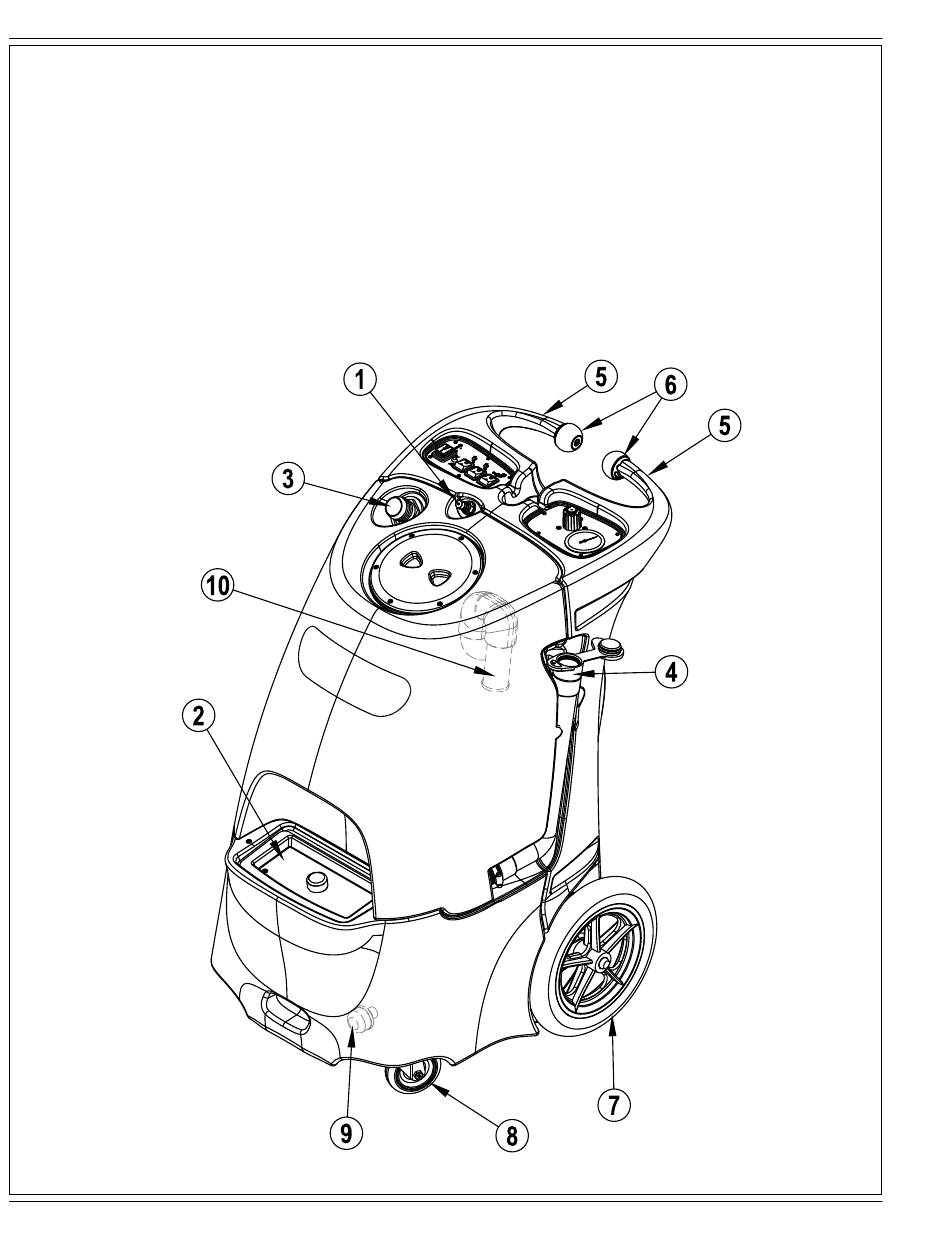 1
5
6
5
3
10
4
2
7
9
8