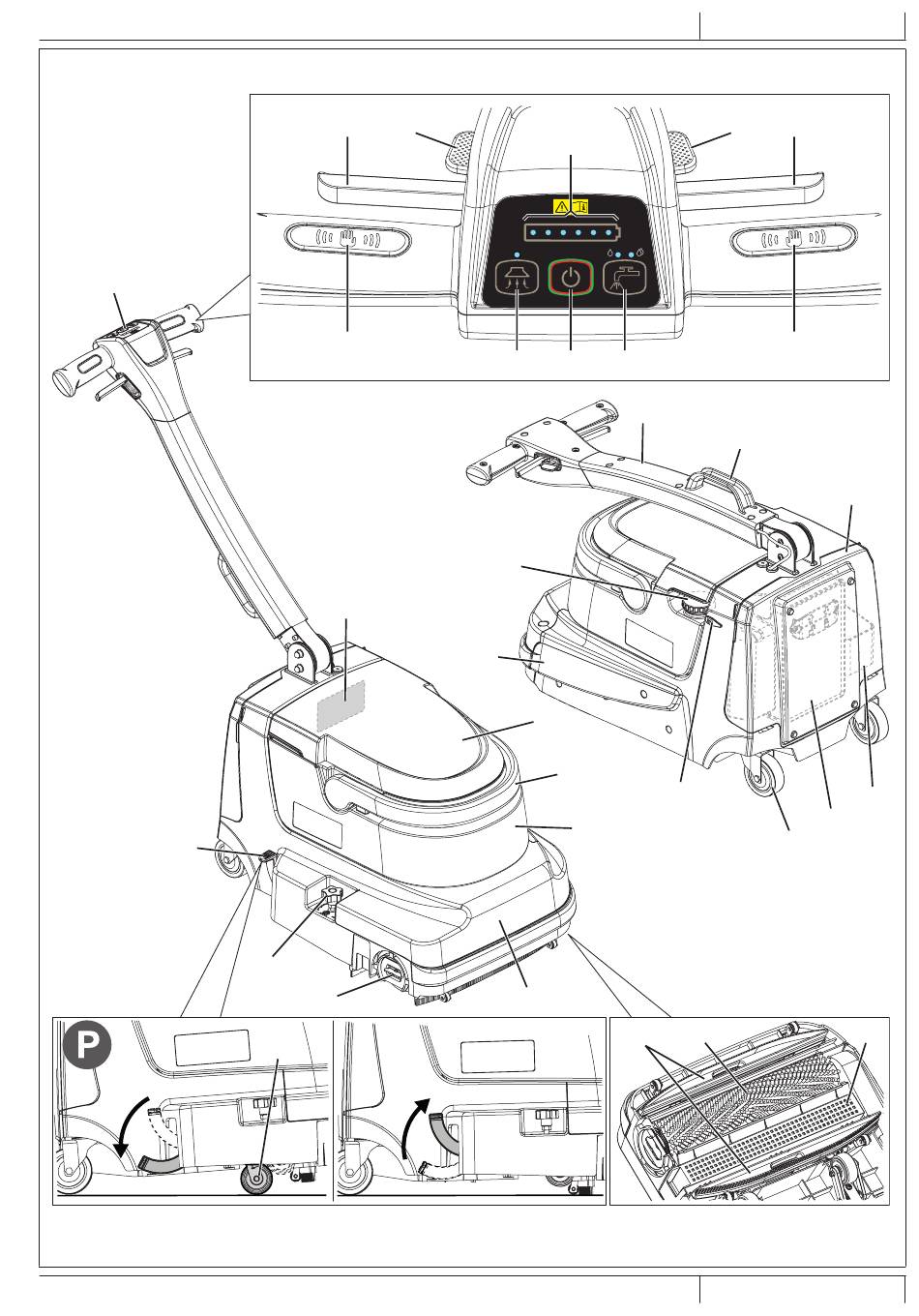 P