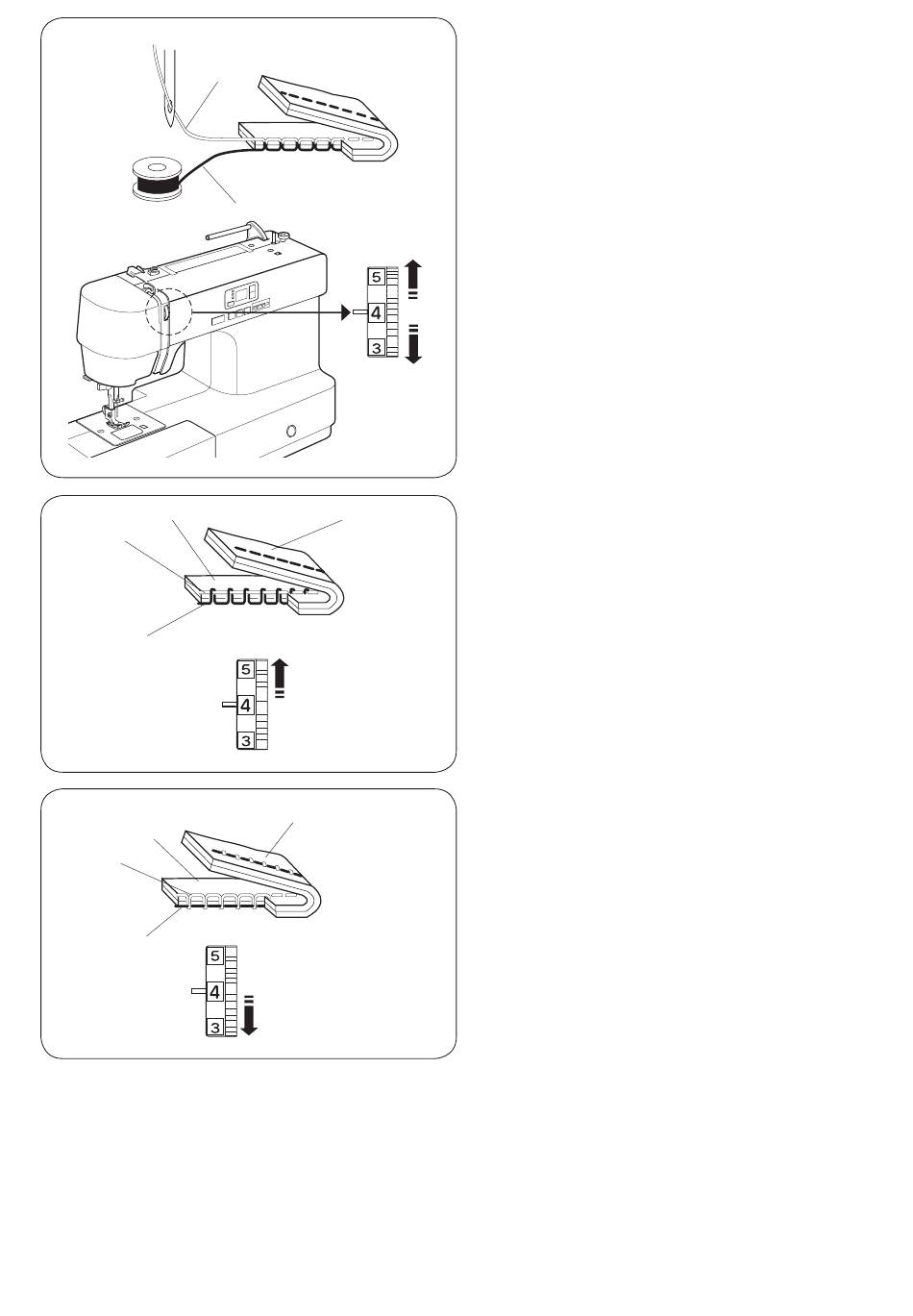 5
4
3

5
4
3

5
4
3