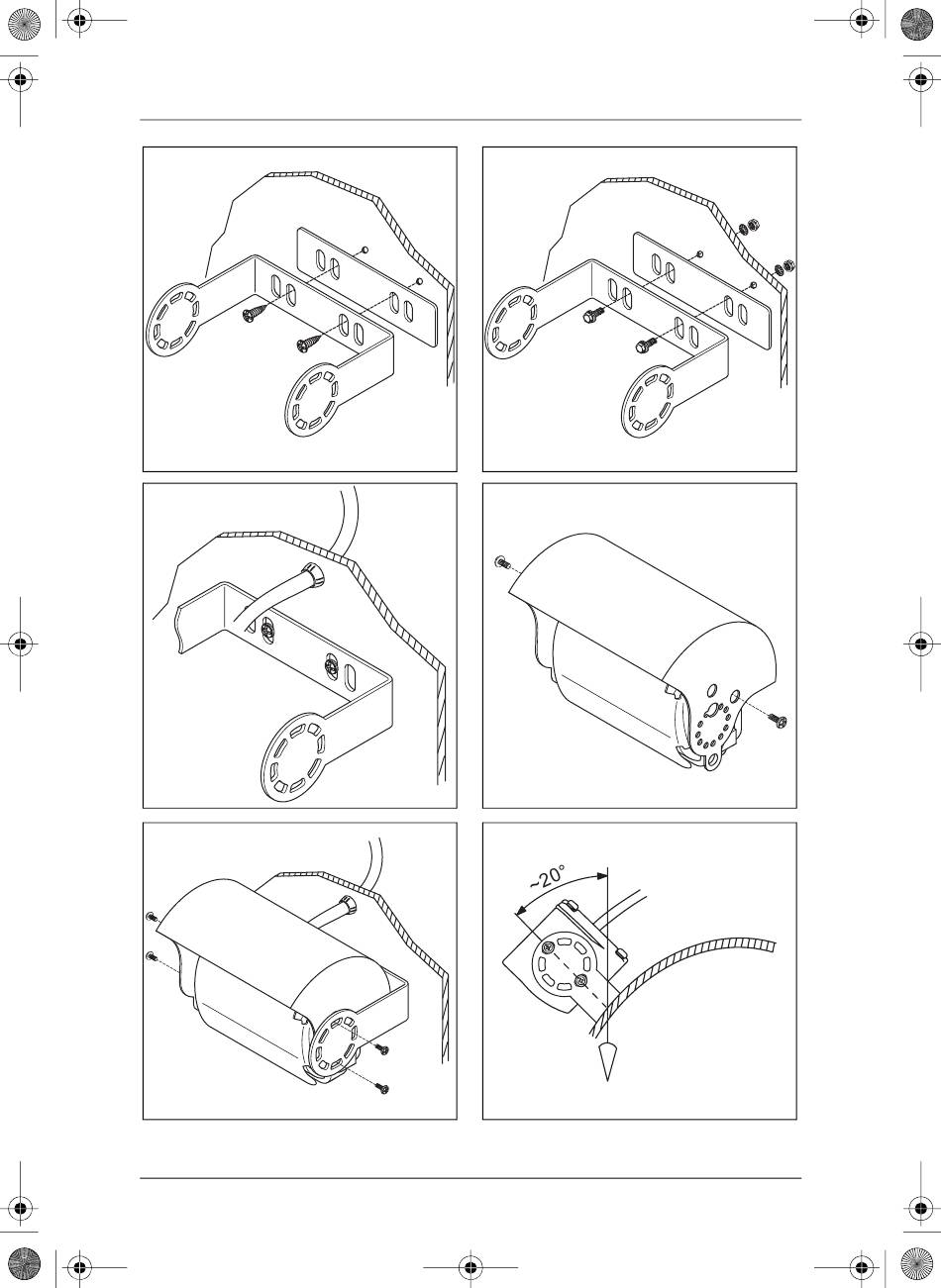 ~20°