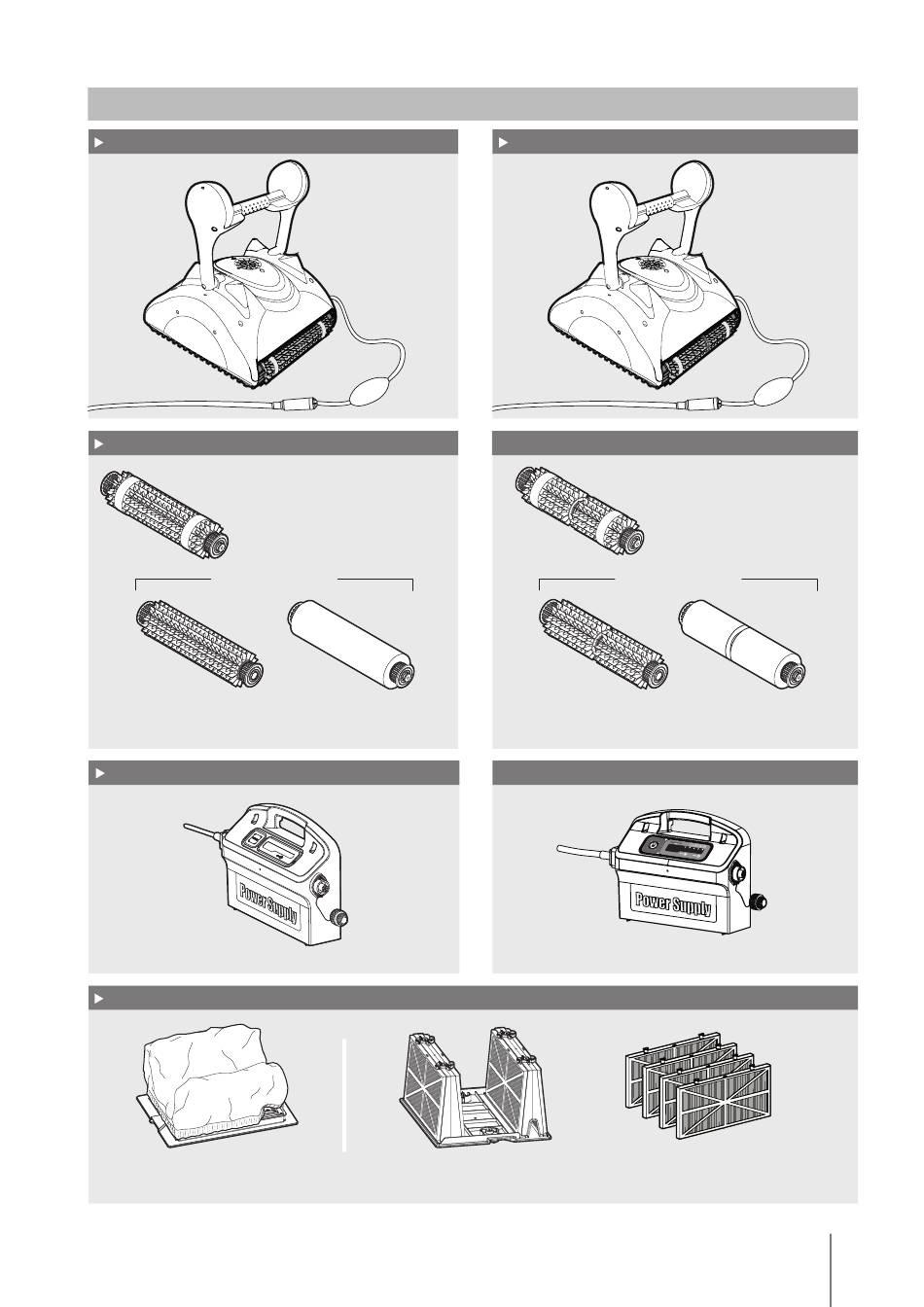 Power Supply

Power Supply