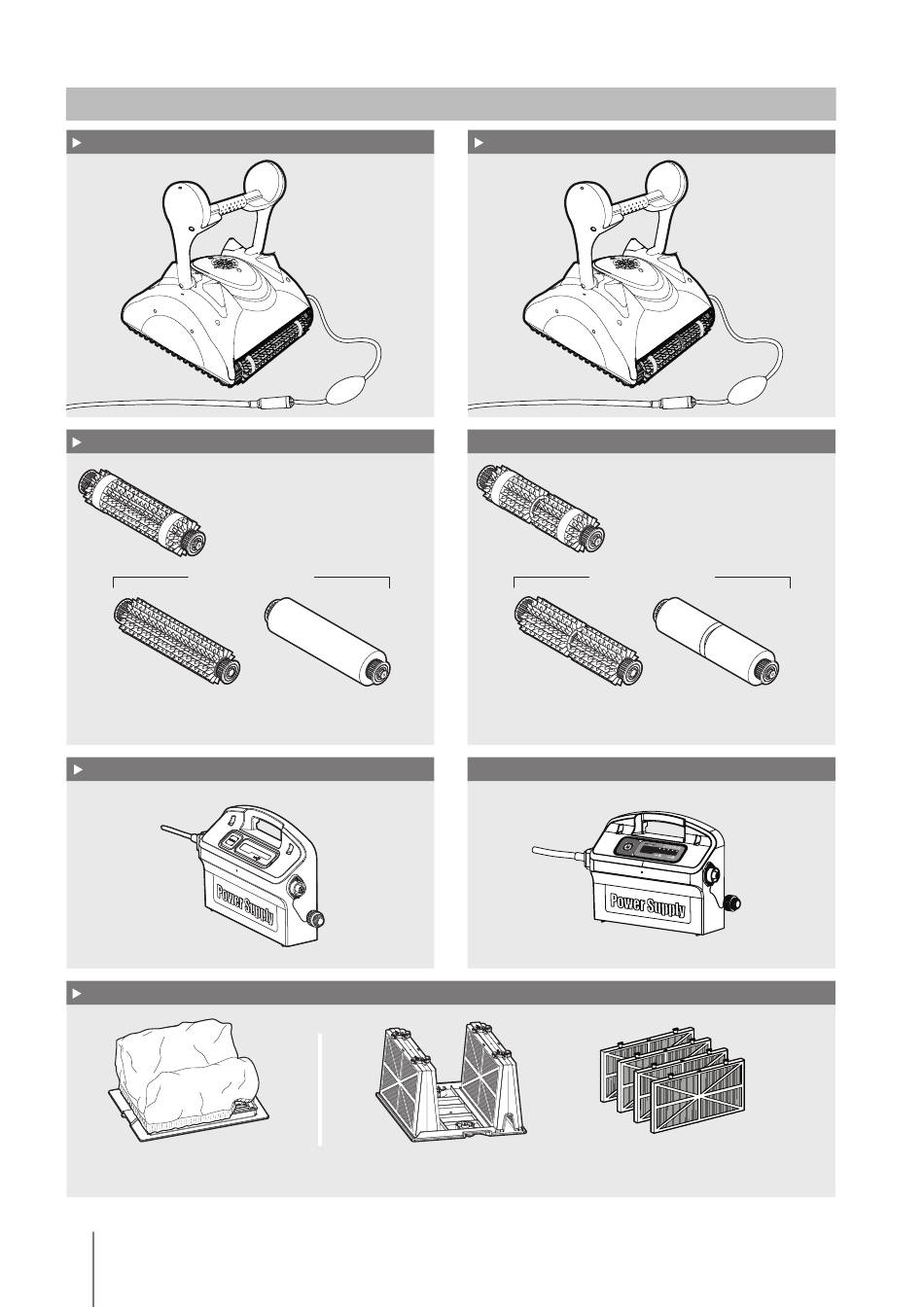 Power Supply

Power Supply