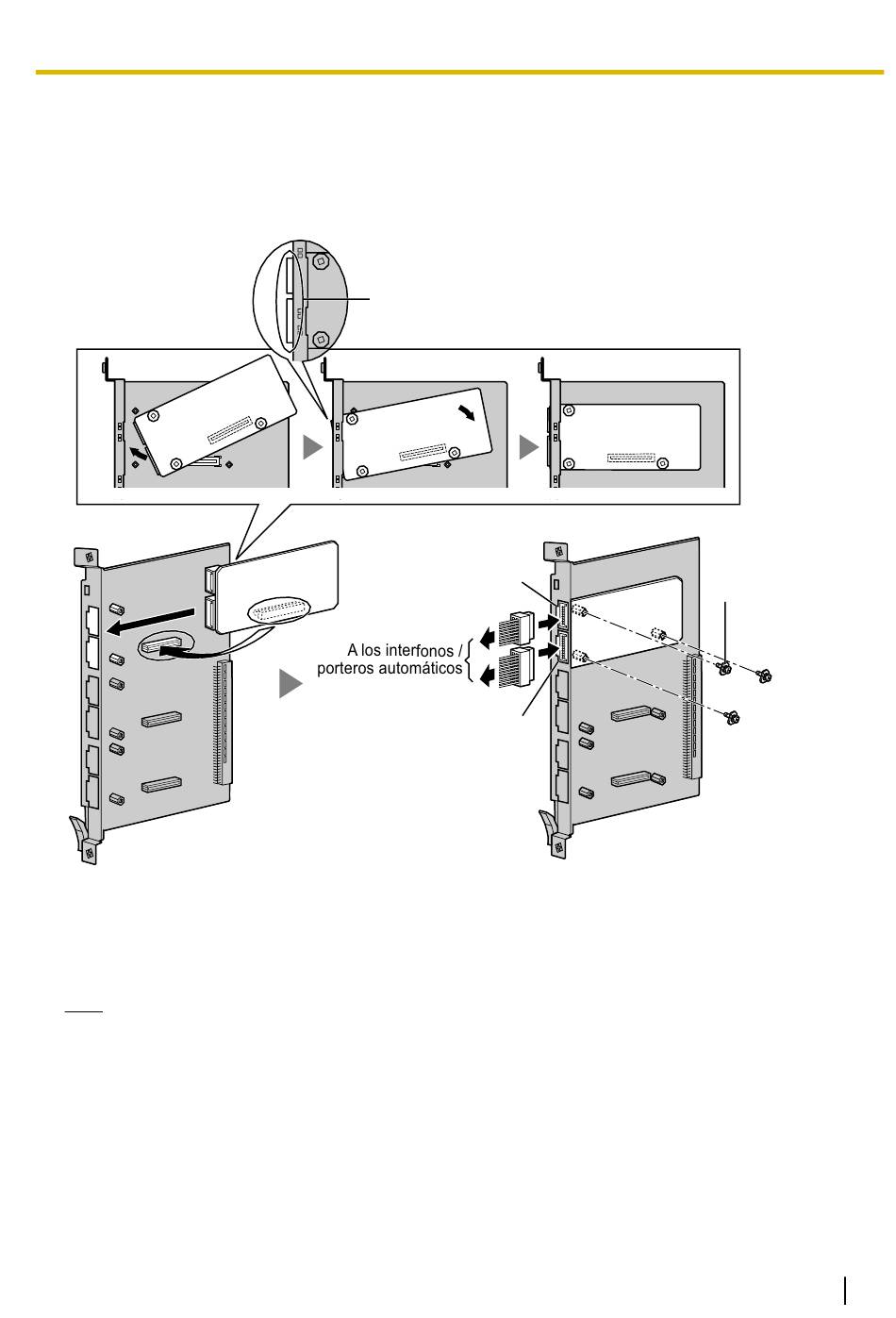 A los interfonos / porteros automáticos